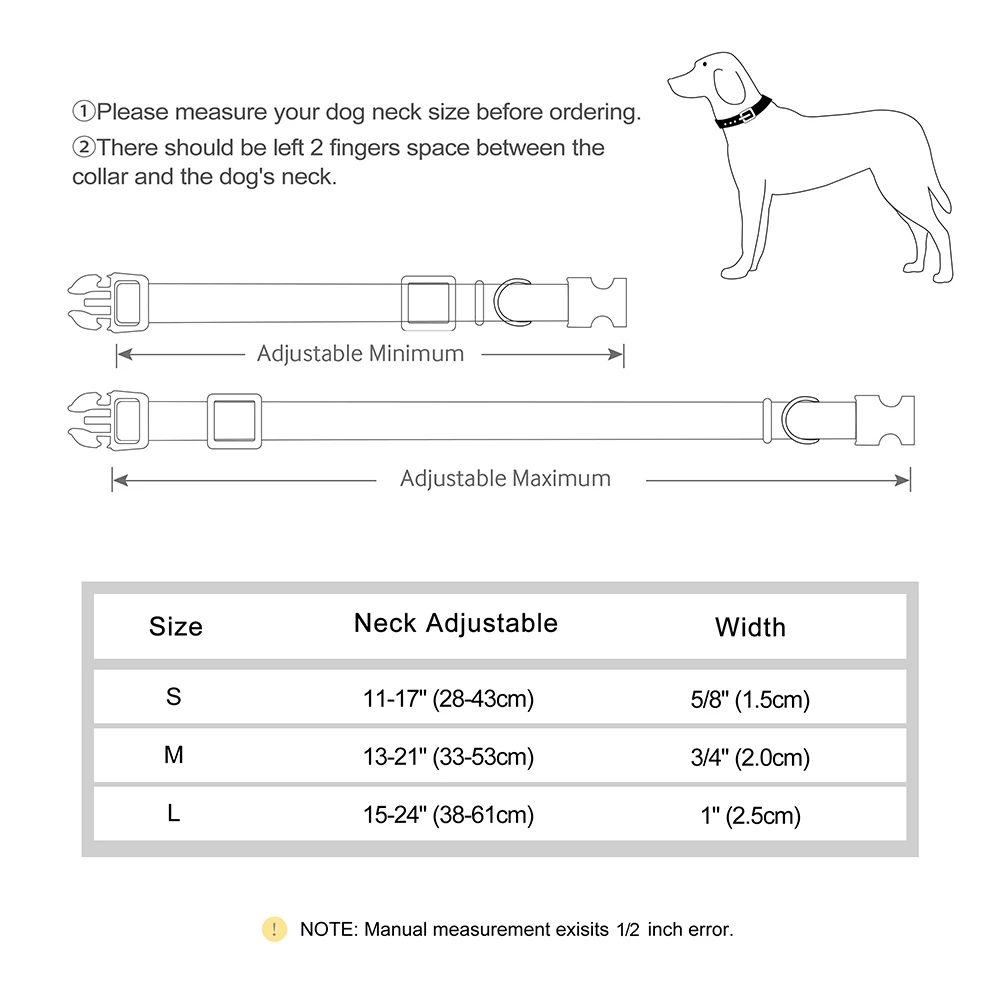 ①Please measure your dog neck size before ordering.
②There should be left 2 fingers space between the collar and the dog's neck.

Adjustable Minimum

Adjustable Maximum

| Size | Neck Adjustable | Width |
|---|---|---|
| S | 11-17" (28-43cm) | 5/8" (1.5cm) |
| M | 13-21" (33-53cm) | 3/4" (2.0cm) |
| L | 15-24" (38-61cm) | 1" (2.5cm) |

! NOTE: Manual measurement exisits 1/2 inch error.