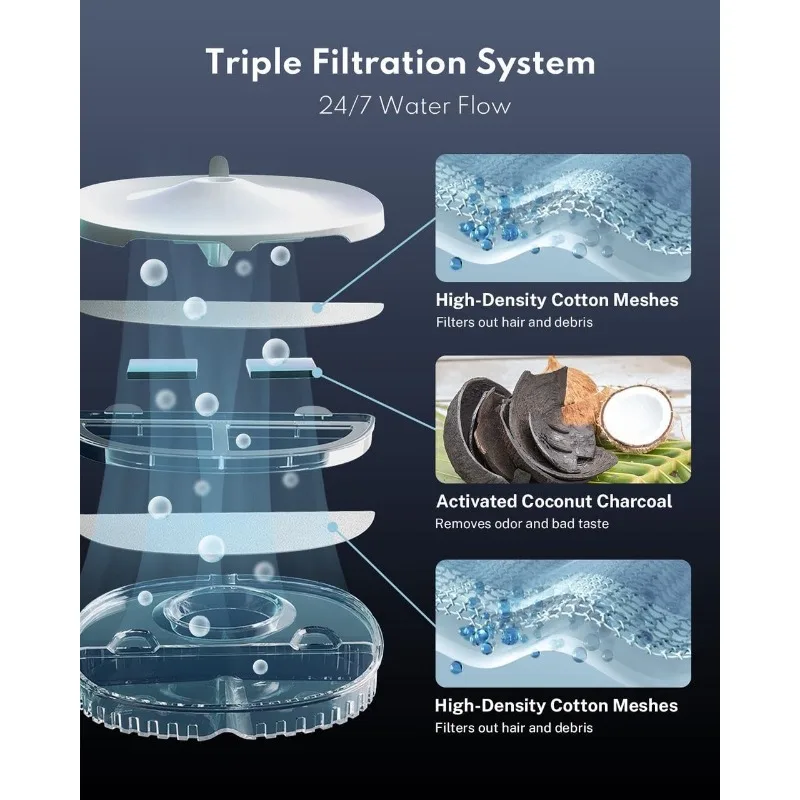 Triple Filtration System

24/7 Water Flow

High-Density Cotton Meshes

Filters out hair and debris

Activated Coconut Charcoal

Removes odor and bad taste

High-Density Cotton Meshes

Filters out hair and debris