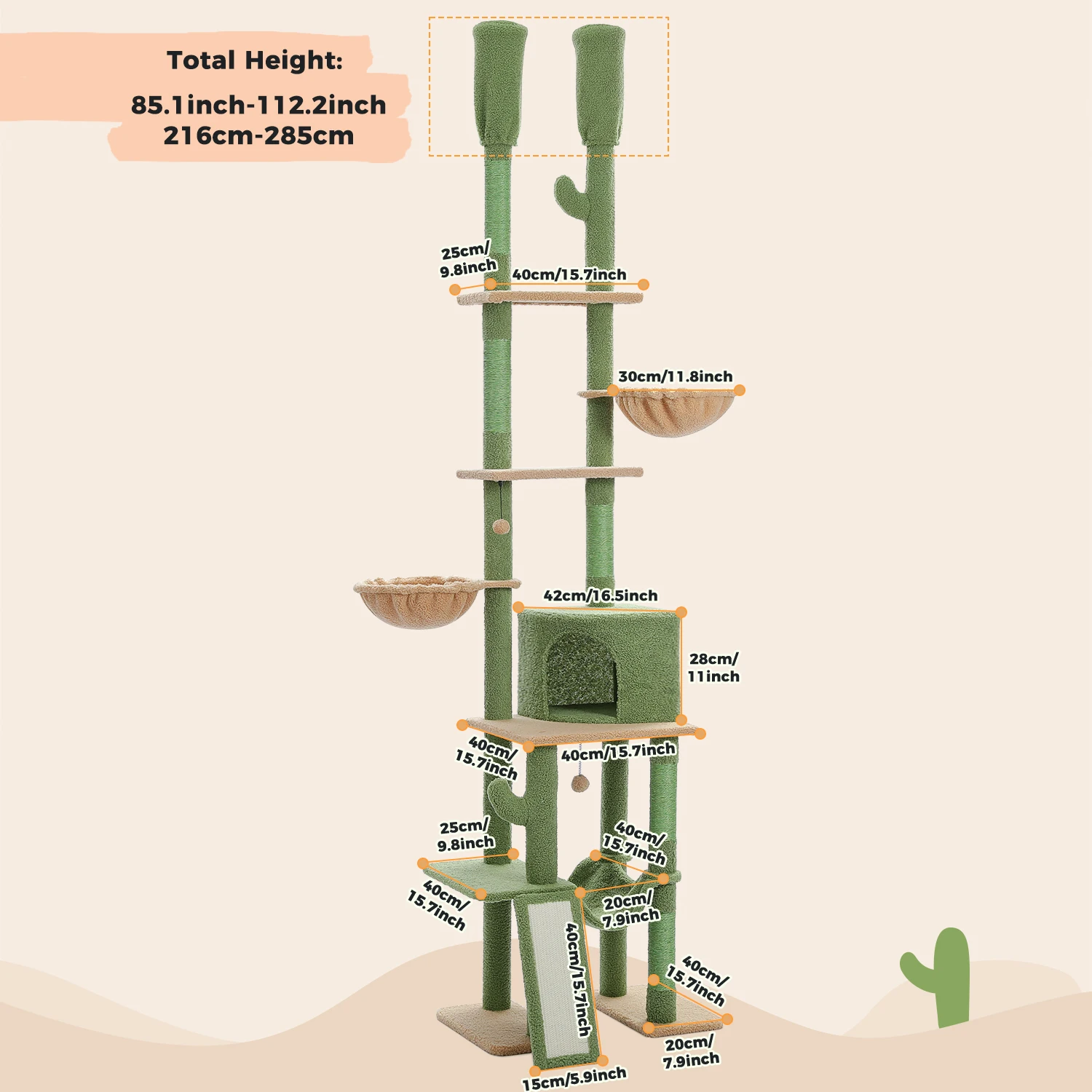 Total Height:
85.1inch-112.2inch
216cm-285cm

25cm/ 9.8inch
40cm/15.7inch

30cm/11.8inch

42cm/16.5inch

28cm/ 11inch

40cm/ 15.7inch
40cm/15.7inch

25cm/ 9.8inch

40cm/ 15.7inch

40cm/ 15.7inch

20cm/ 7.9inch

40cm/15.7inch

40cm/ 15.7inch

20cm/ 7.9inch

15cm/5.9inch