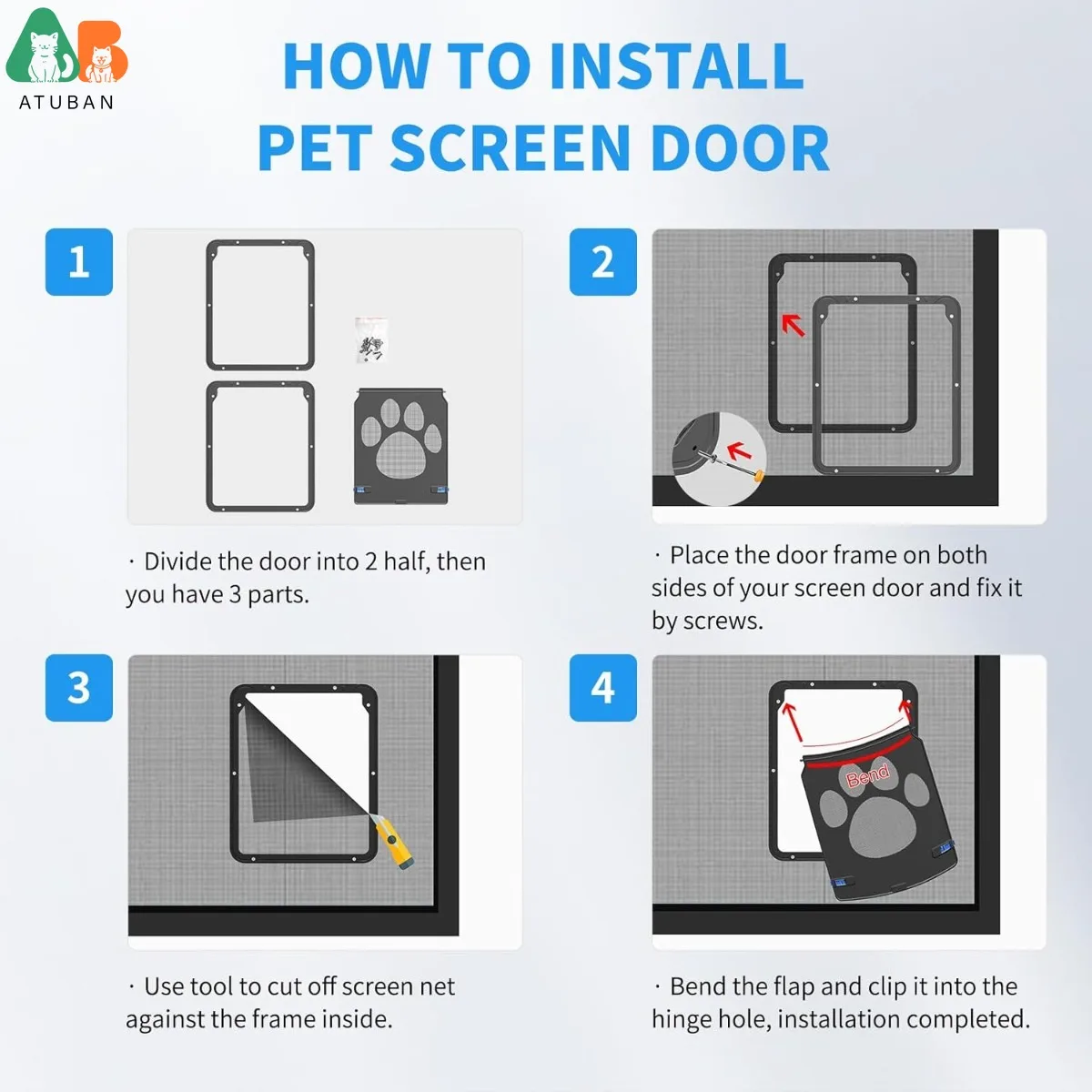 ATUBAN

HOW TO INSTALL
PET SCREEN DOOR

1

· Divide the door into 2 half, then you have 3 parts.

2

· Place the door frame on both sides of your screen door and fix it by screws.

3

· Use tool to cut off screen net against the frame inside.

4

Bend

· Bend the flap and clip it into the hinge hole, installation completed.