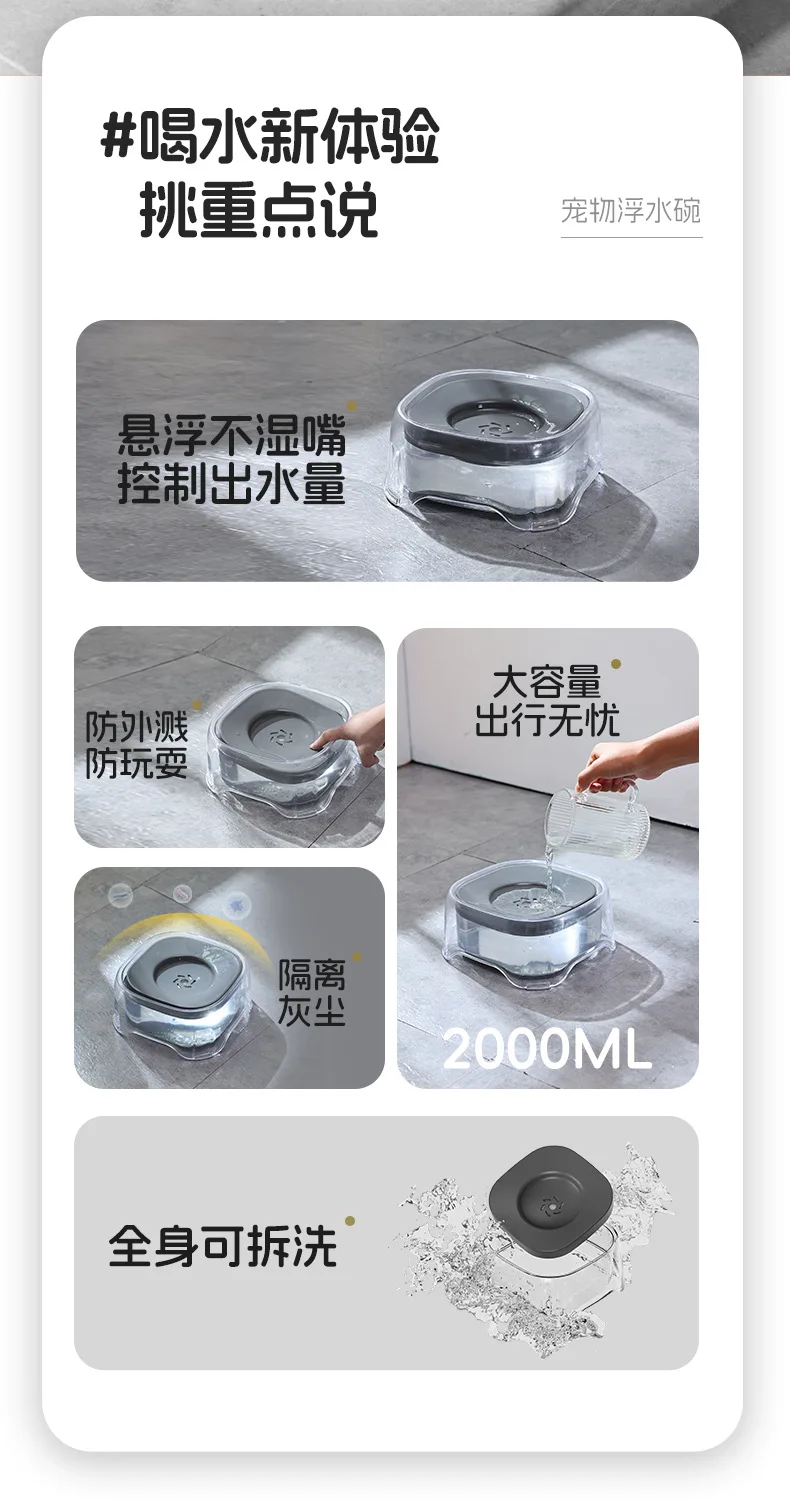 #喝水新体验
挑重点说

宠物浮水碗

悬浮不湿嘴
控制出水量

防外溅
防玩耍

大容量
出行无忧

隔离
灰尘

2000ML

全身可拆洗