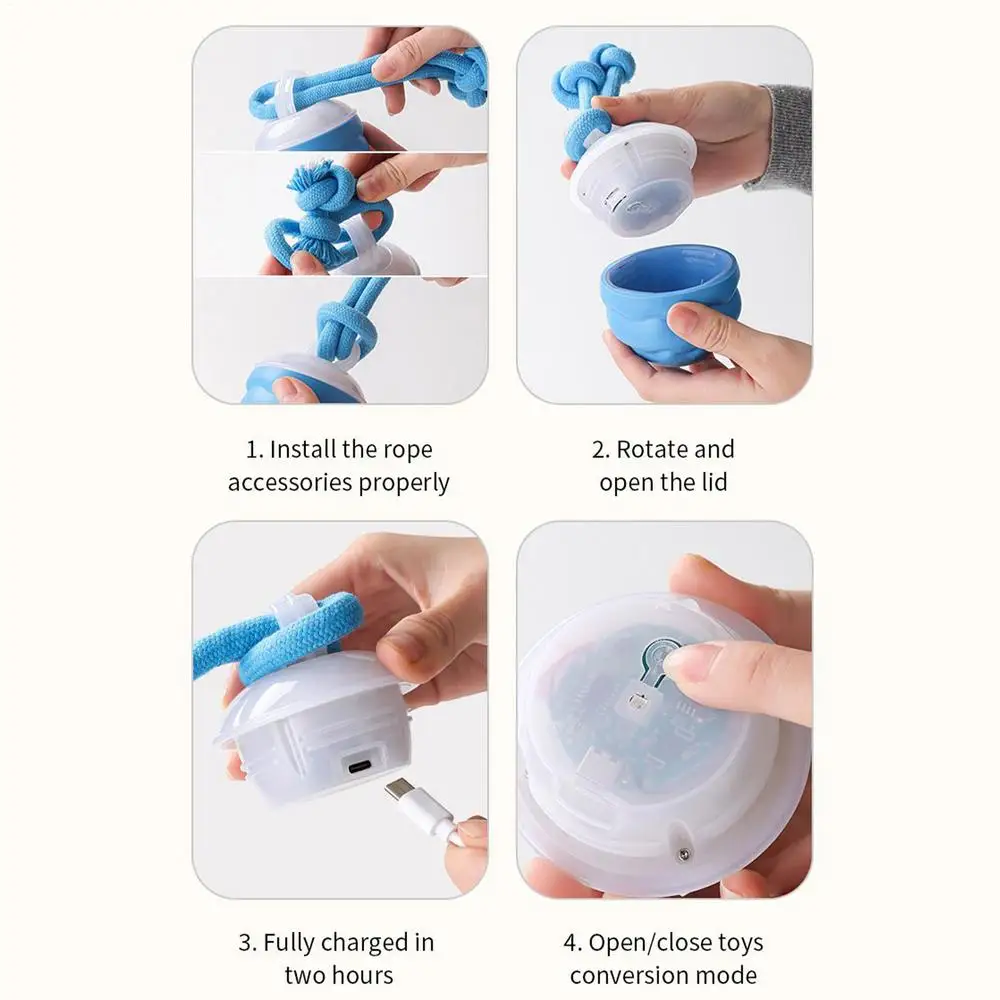 1. Install the rope accessories properly

2. Rotate and open the lid

3. Fully charged in two hours

4. Open/close toys conversion mode