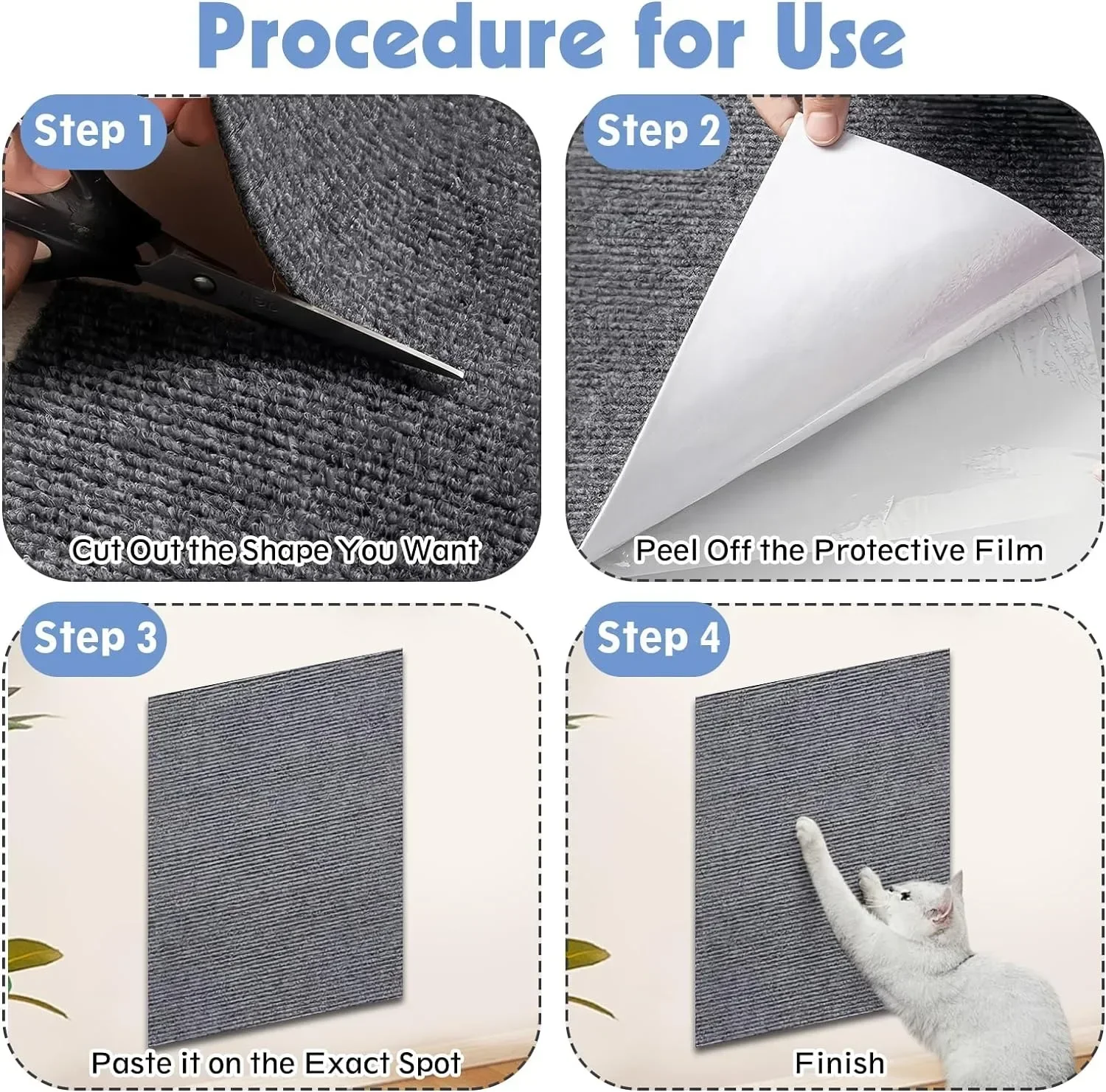 Procedure for Use

Step 1

Cut Out the Shape You Want

Step 2

Peel Off the Protective Film

Step 3

Paste it on the Exact Spot

Step 4

Finish