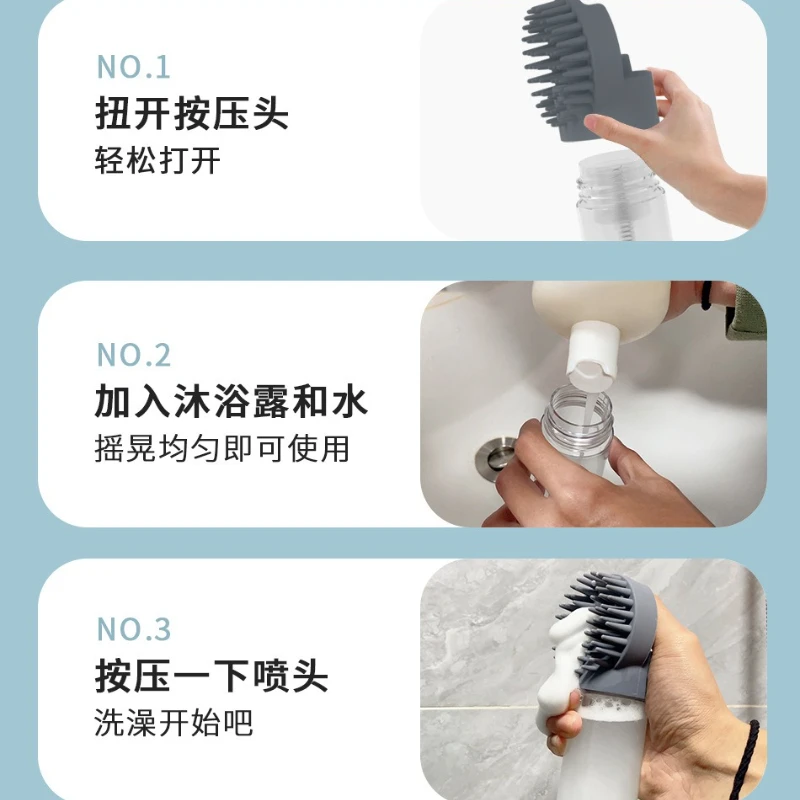 NO.1
扭开按压头
轻松打开

NO.2
加入沐浴露和水
摇晃均匀即可使用

NO.3
按压一下喷头
洗澡开始吧