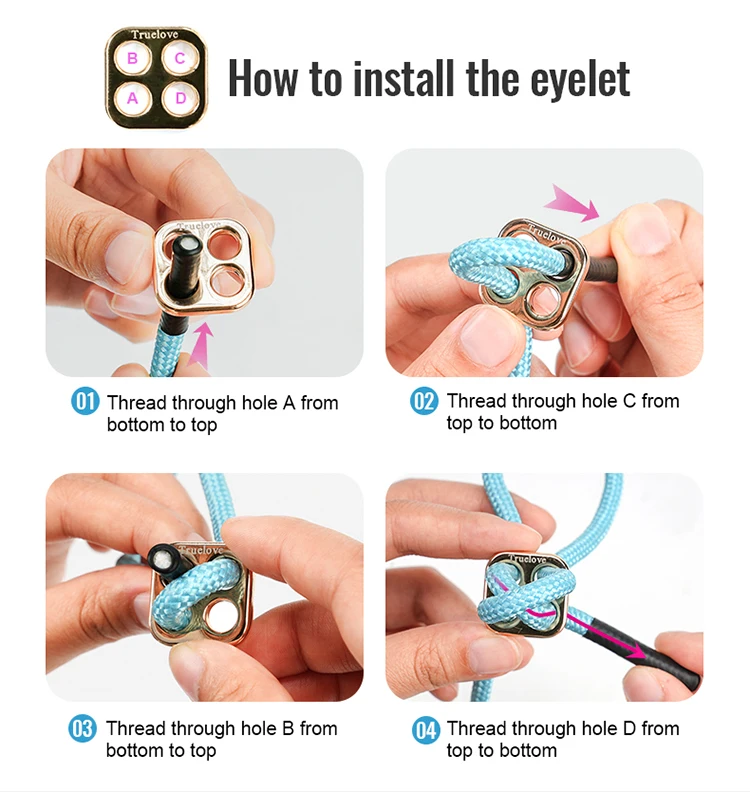 Truelove
B C
A D

How to install the eyelet

Truelove

Truelove

01 Thread through hole A from bottom to top

02 Thread through hole C from top to bottom

Truelove

Truelove

03 Thread through hole B from bottom to top

04 Thread through hole D from top to bottom