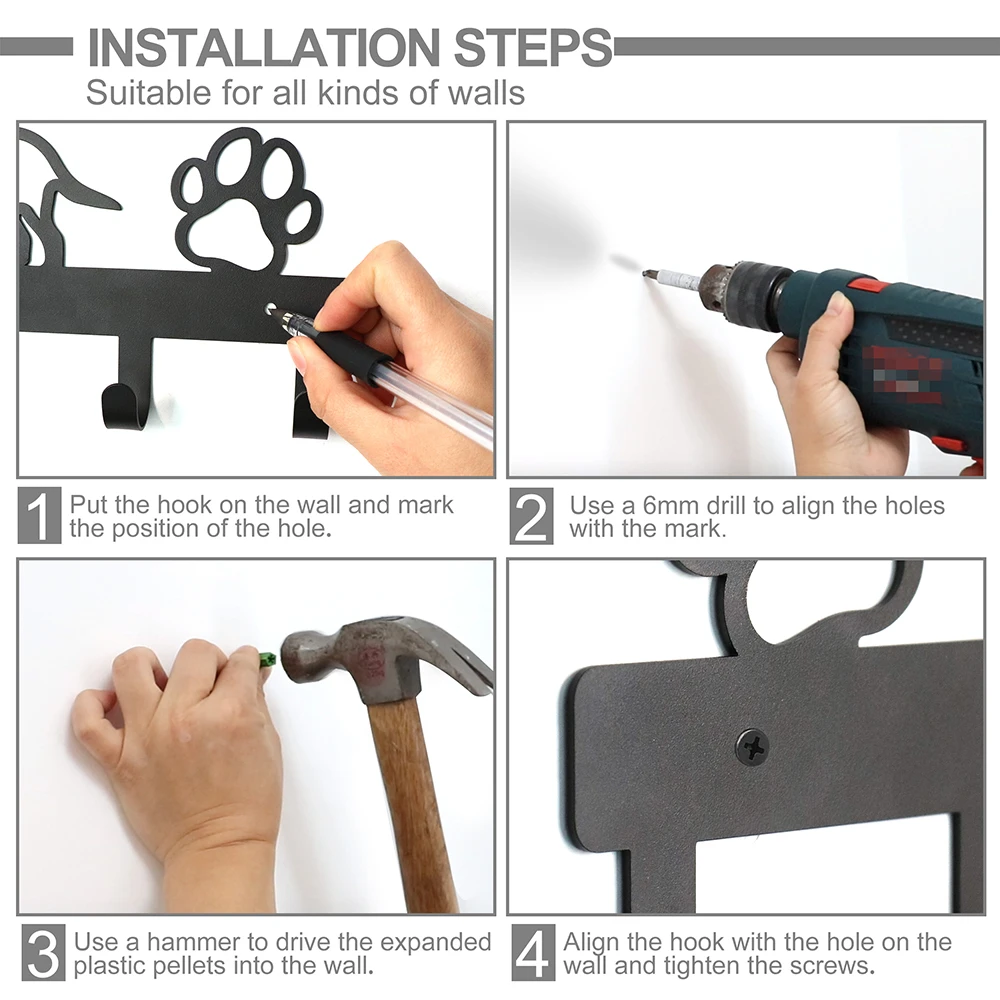 INSTALLATION STEPS
Suitable for all kinds of walls

1 Put the hook on the wall and mark the position of the hole.

2 Use a 6mm drill to align the holes with the mark.

3 Use a hammer to drive the expanded plastic pellets into the wall.

4 Align the hook with the hole on the wall and tighten the screws.