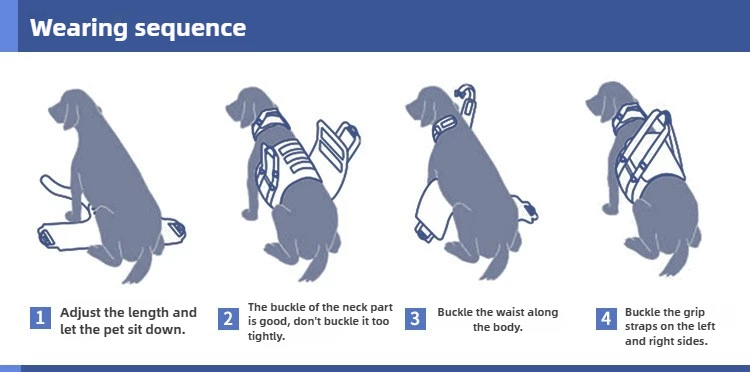 Wearing sequence

1 Adjust the length and let the pet sit down.

2 The buckle of the neck part is good, don't buckle it too tightly.

3 Buckle the waist along the body.

4 Buckle the grip straps on the left and right sides.