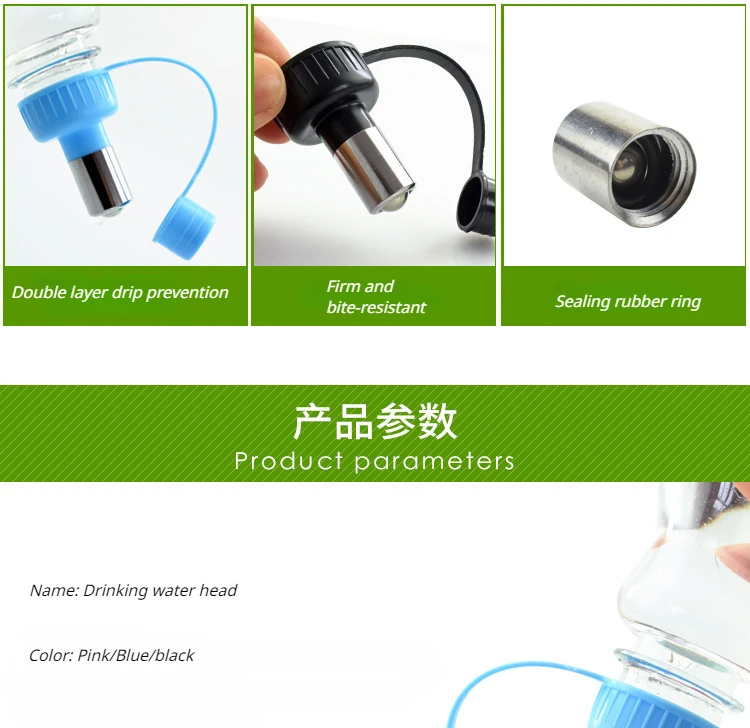 Double layer drip prevention

Firm and bite-resistant

Sealing rubber ring

产品参数
Product parameters

Name: Drinking water head

Color: Pink/Blue/black