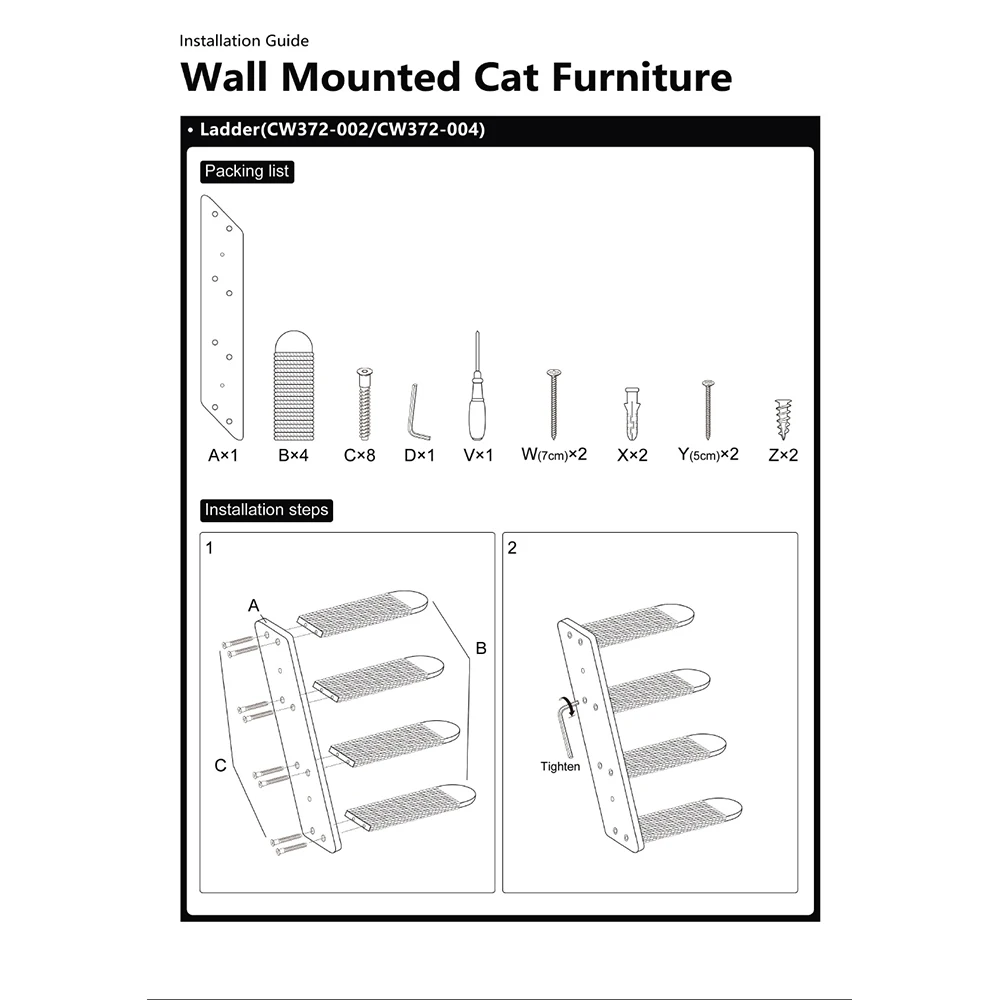 Installation Guide

Wall Mounted Cat Furniture

• Ladder(CW372-002/CW372-004)

Packing list

A×1 B×4 C×8 D×1 V×1 W(7cm)×2 X×2 Y(5cm)×2 Z×2

Installation steps

1

A

B

C

2

Tighten