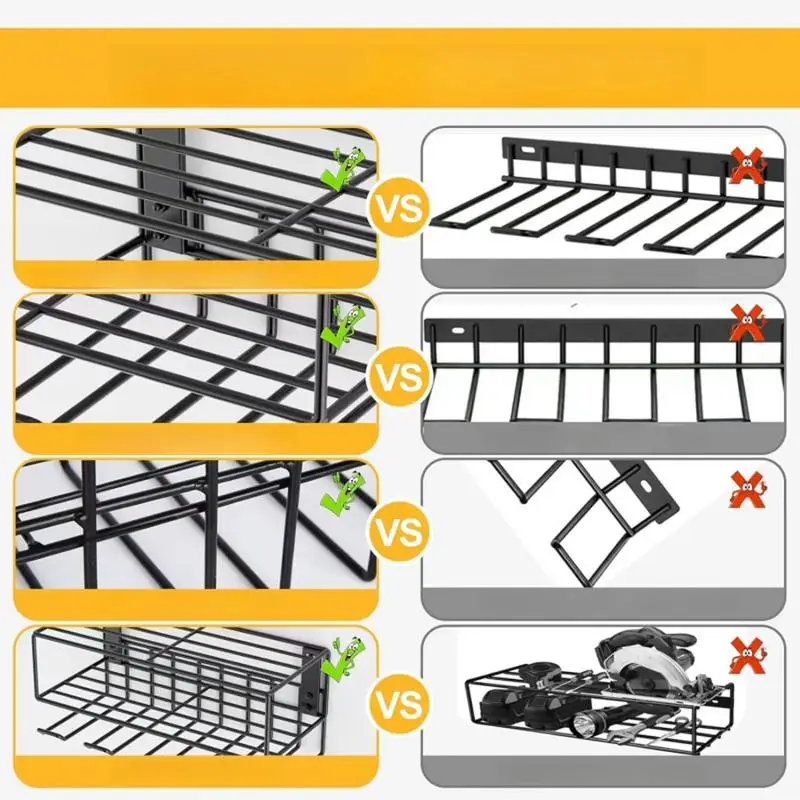 VS

VS

VS

VS