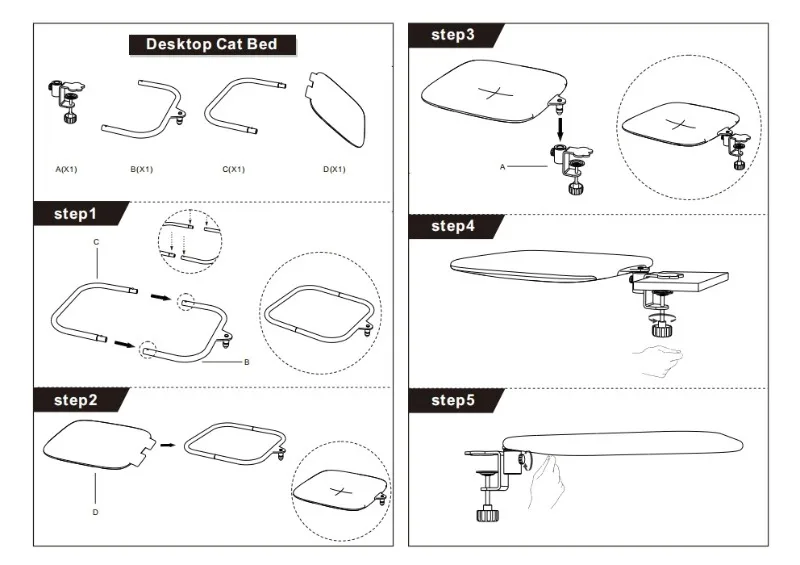 Desktop Cat Bed

A(X1)

B(X1)

C(X1)

D(X1)

step1

C

B

step2

D

step3

A

step4

step5