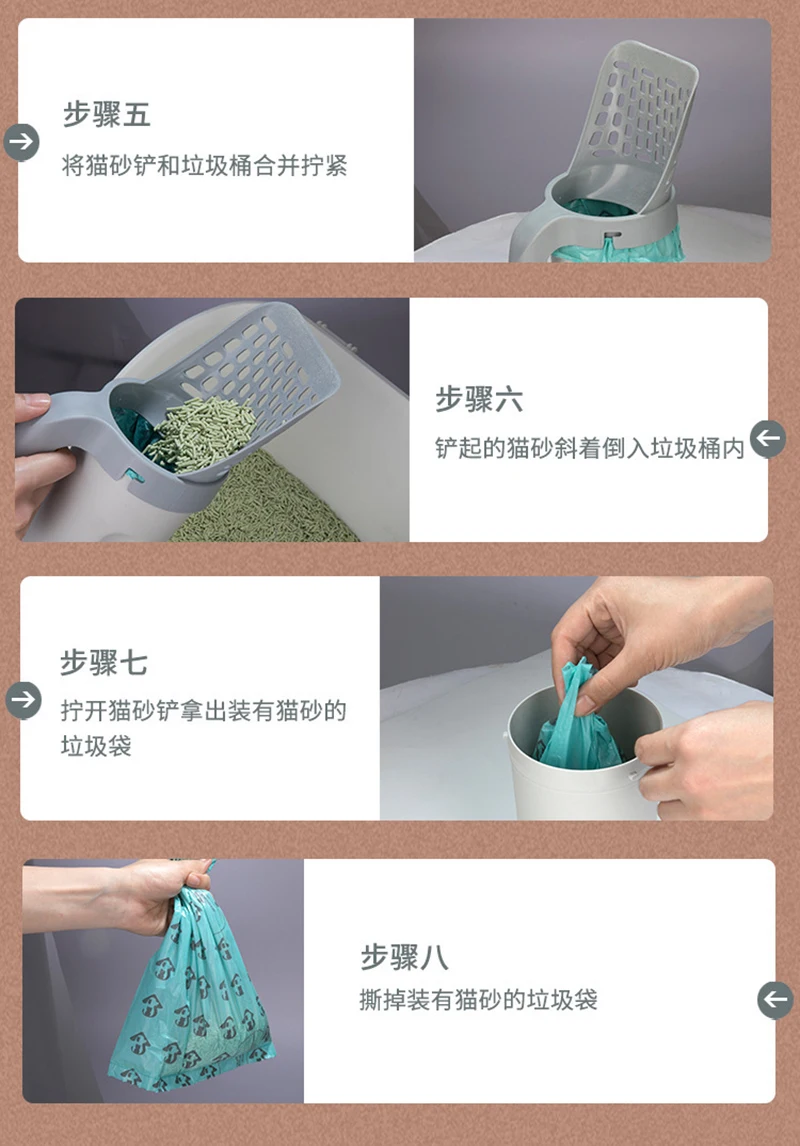 步骤五

将猫砂铲和垃圾桶合并拧紧

步骤六

铲起的猫砂斜着倒入垃圾桶内

步骤七

拧开猫砂铲拿出装有猫砂的垃圾袋

步骤八

撕掉装有猫砂的垃圾袋