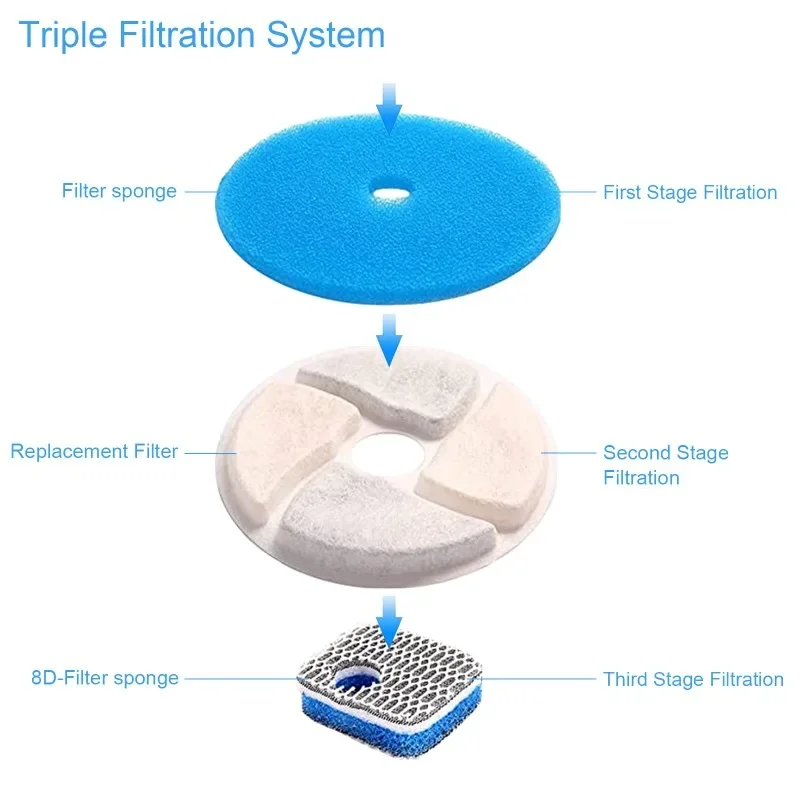 Triple Filtration System

Filter sponge

First Stage Filtration

Replacement Filter

Second Stage Filtration

8D-Filter sponge

Third Stage Filtration