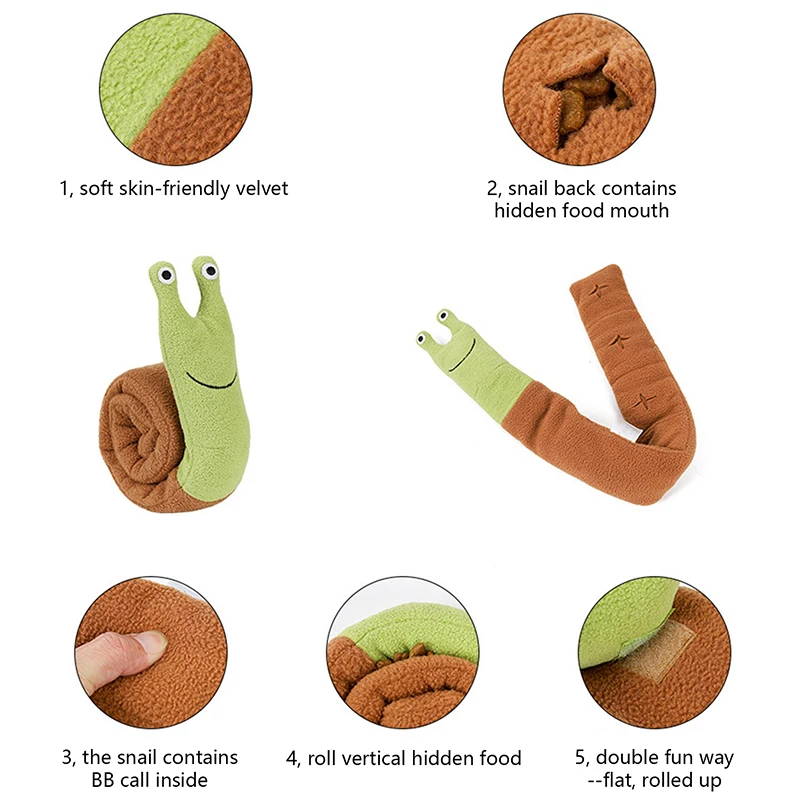 1, soft skin-friendly velvet

2, snail back contains hidden food mouth

3, the snail contains BB call inside

4, roll vertical hidden food

5, double fun way --flat, rolled up