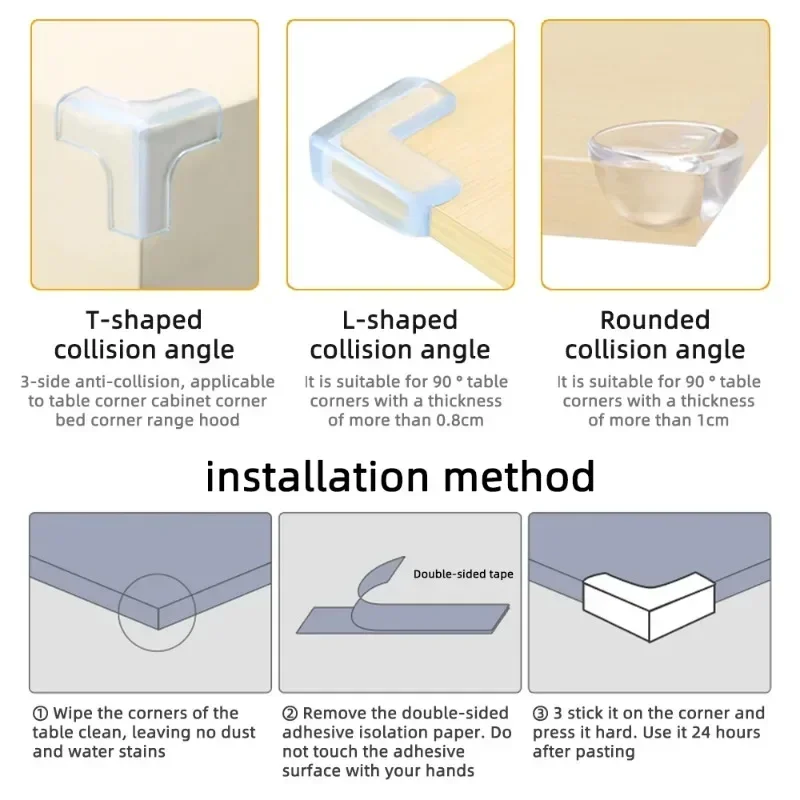 T-shaped collision angle
3-side anti-collision, applicable to table corner cabinet corner bed corner range hood

L-shaped collision angle
It is suitable for 90 ° table corners with a thickness of more than 0.8cm

Rounded collision angle
It is suitable for 90 ° table corners with a thickness of more than 1cm

installation method

Double-sided tape

① Wipe the corners of the table clean, leaving no dust and water stains

② Remove the double-sided adhesive isolation paper. Do not touch the adhesive surface with your hands

③ 3 stick it on the corner and press it hard. Use it 24 hours after pasting