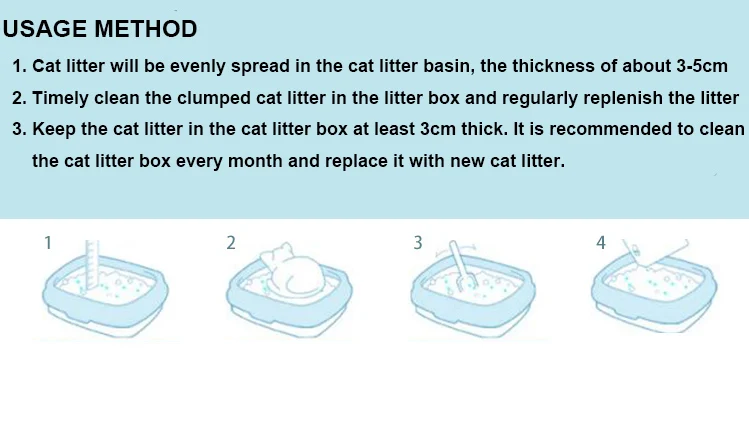 USAGE METHOD

1. Cat litter will be evenly spread in the cat litter basin, the thickness of about 3-5cm

2. Timely clean the clumped cat litter in the litter box and regularly replenish the litter

3. Keep the cat litter in the cat litter box at least 3cm thick. It is recommended to clean the cat litter box every month and replace it with new cat litter.

1

2

3

4