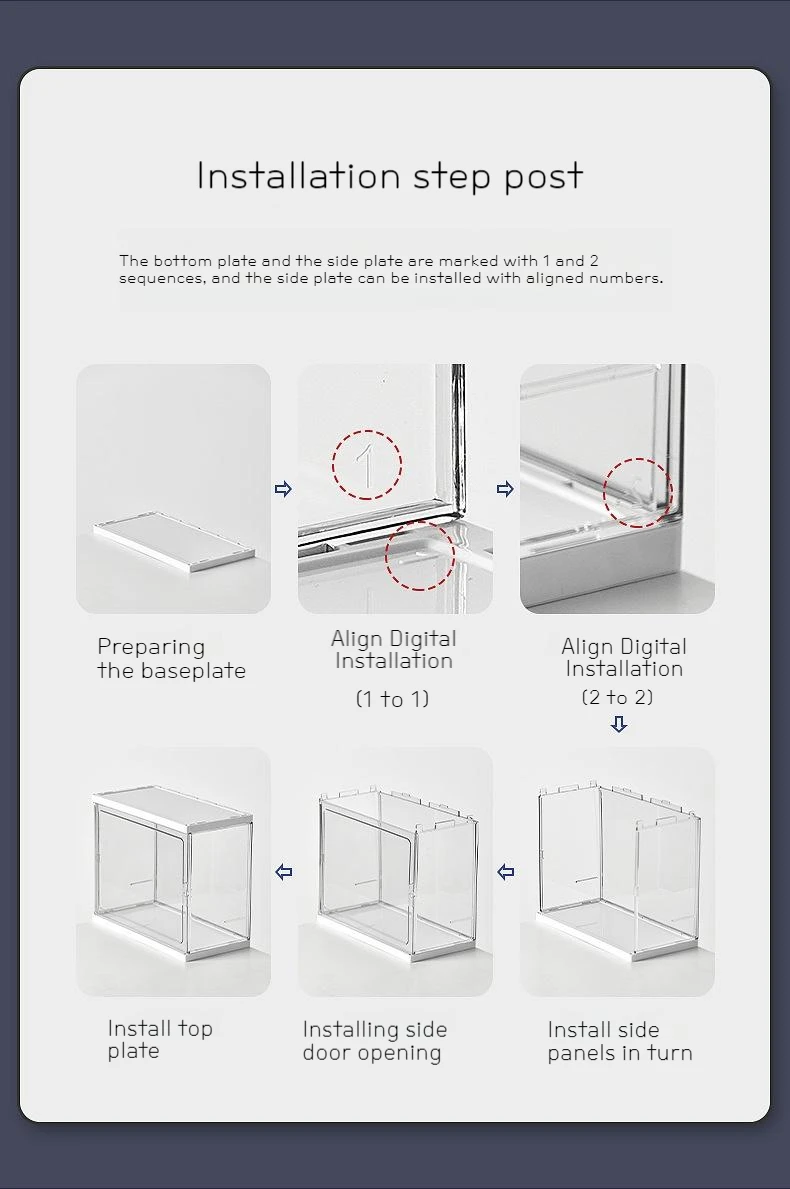 Installation step post

The bottom plate and the side plate are marked with 1 and 2 sequences, and the side plate can be installed with aligned numbers.

1

Preparing the baseplate

Align Digital Installation

(1 to 1)

Align Digital Installation

(2 to 2)

Install top plate

Installing side door opening

Install side panels in turn