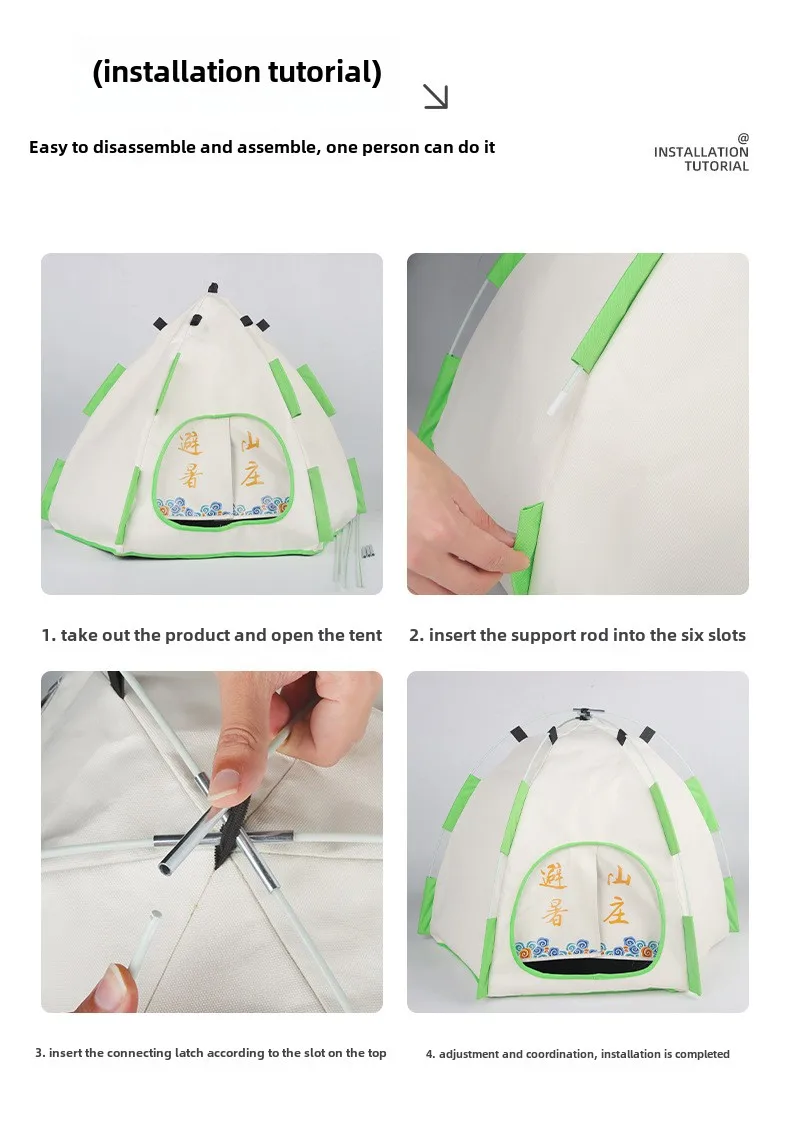 (installation tutorial)

Easy to disassemble and assemble, one person can do it

@
INSTALLATION
TUTORIAL

避暑 山庄

1. take out the product and open the tent

2. insert the support rod into the six slots

避暑 山庄

3. insert the connecting latch according to the slot on the top

4. adjustment and coordination, installation is completed