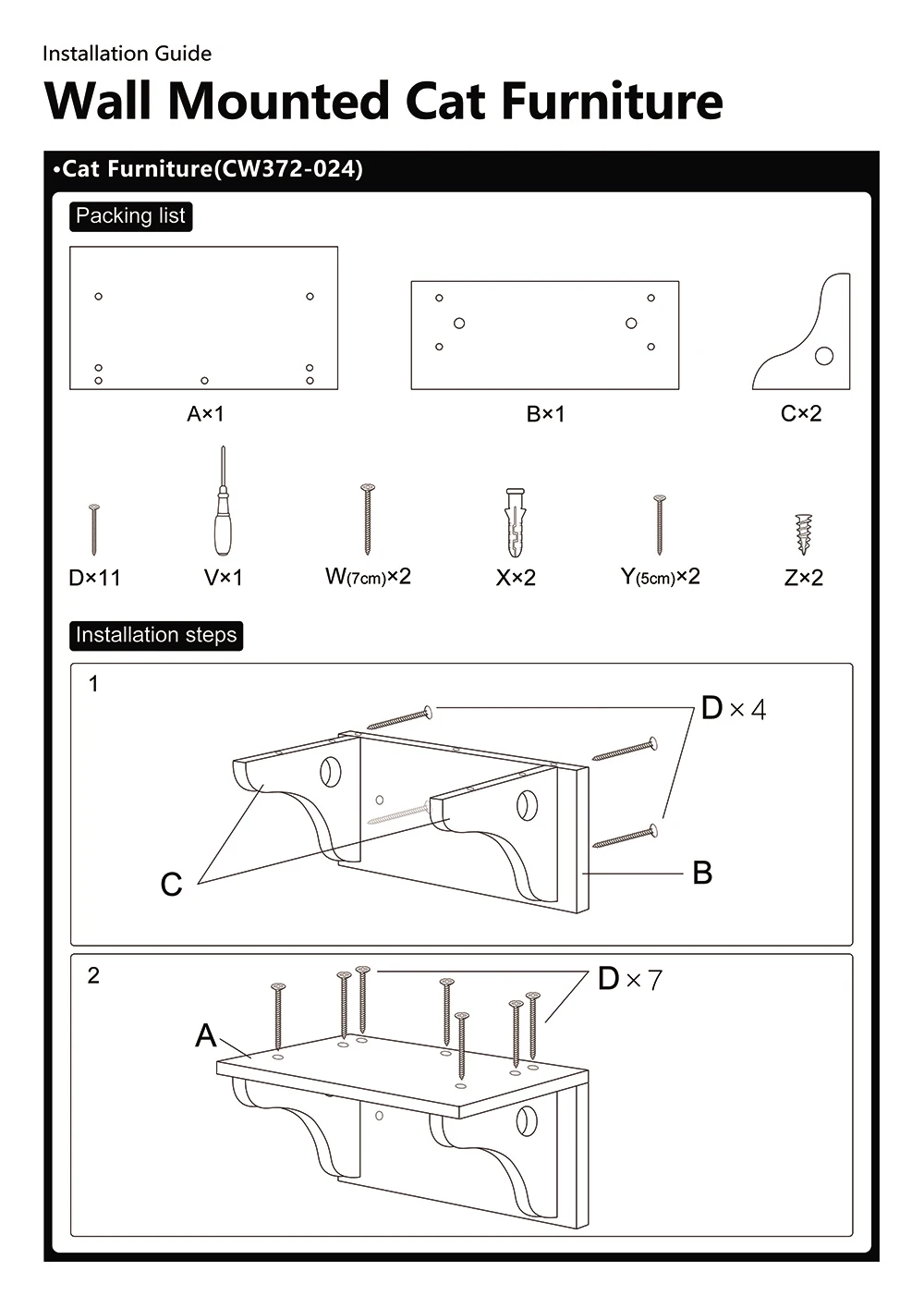 Installation Guide

Wall Mounted Cat Furniture

•Cat Furniture(CW372-024)

Packing list

A×1

B×1

C×2

D×11

V×1

W(7cm)×2

X×2

Y(5cm)×2

Z×2

Installation steps

1

D × 4

C

B

2

D × 7

A