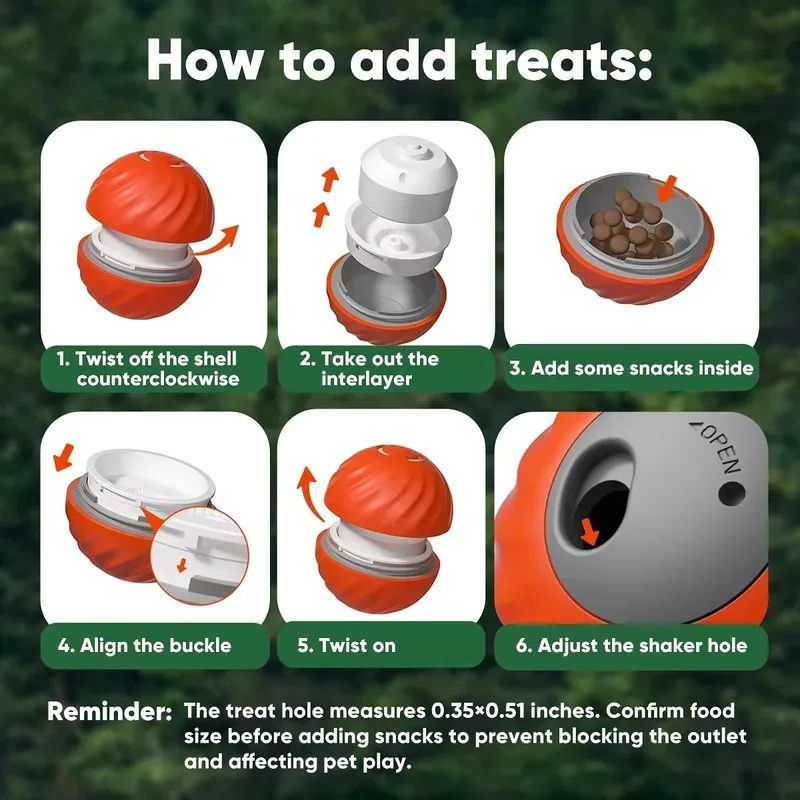 How to add treats:

1. Twist off the shell counterclockwise

2. Take out the interlayer

3. Add some snacks inside

4. Align the buckle

5. Twist on

OPEN

6. Adjust the shaker hole

Reminder: The treat hole measures 0.35×0.51 inches. Confirm food size before adding snacks to prevent blocking the outlet and affecting pet play.