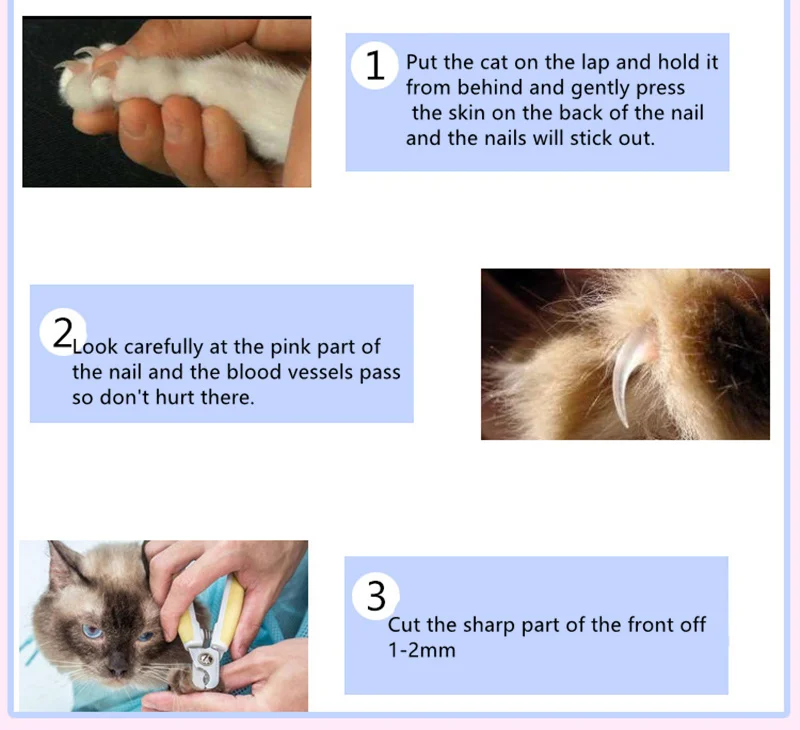 1 Put the cat on the lap and hold it from behind and gently press the skin on the back of the nail and the nails will stick out.

2 Look carefully at the pink part of the nail and the blood vessels pass so don't hurt there.

3 Cut the sharp part of the front off 1-2mm