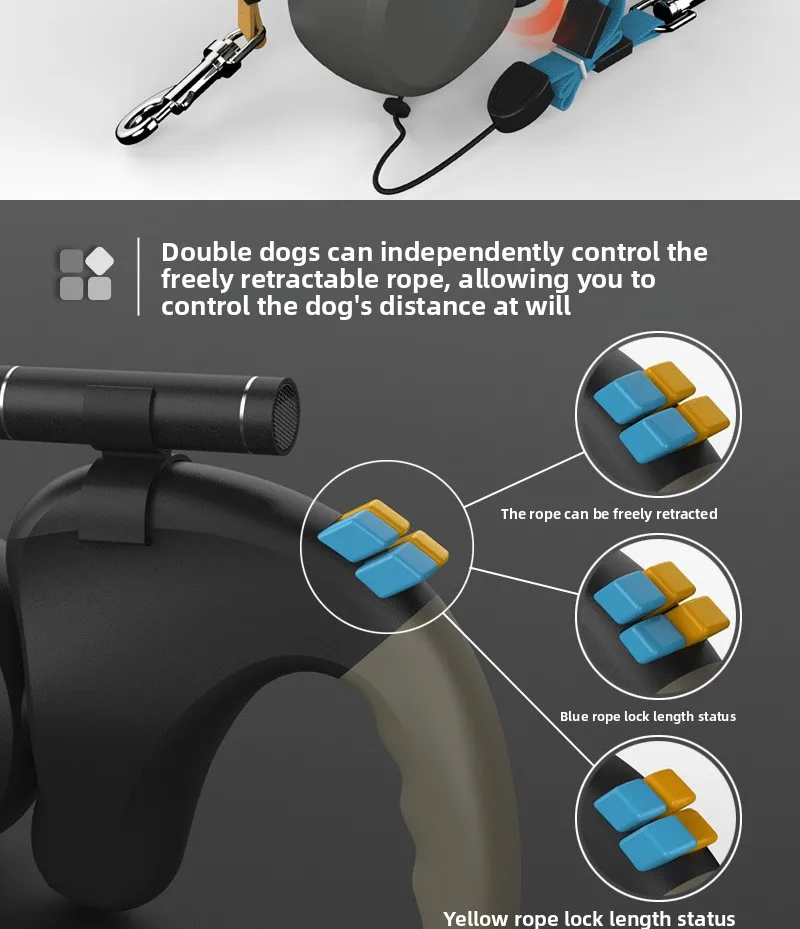 Double dogs can independently control the freely retractable rope, allowing you to control the dog's distance at will

The rope can be freely retracted

Blue rope lock length status

Yellow rope lock length status