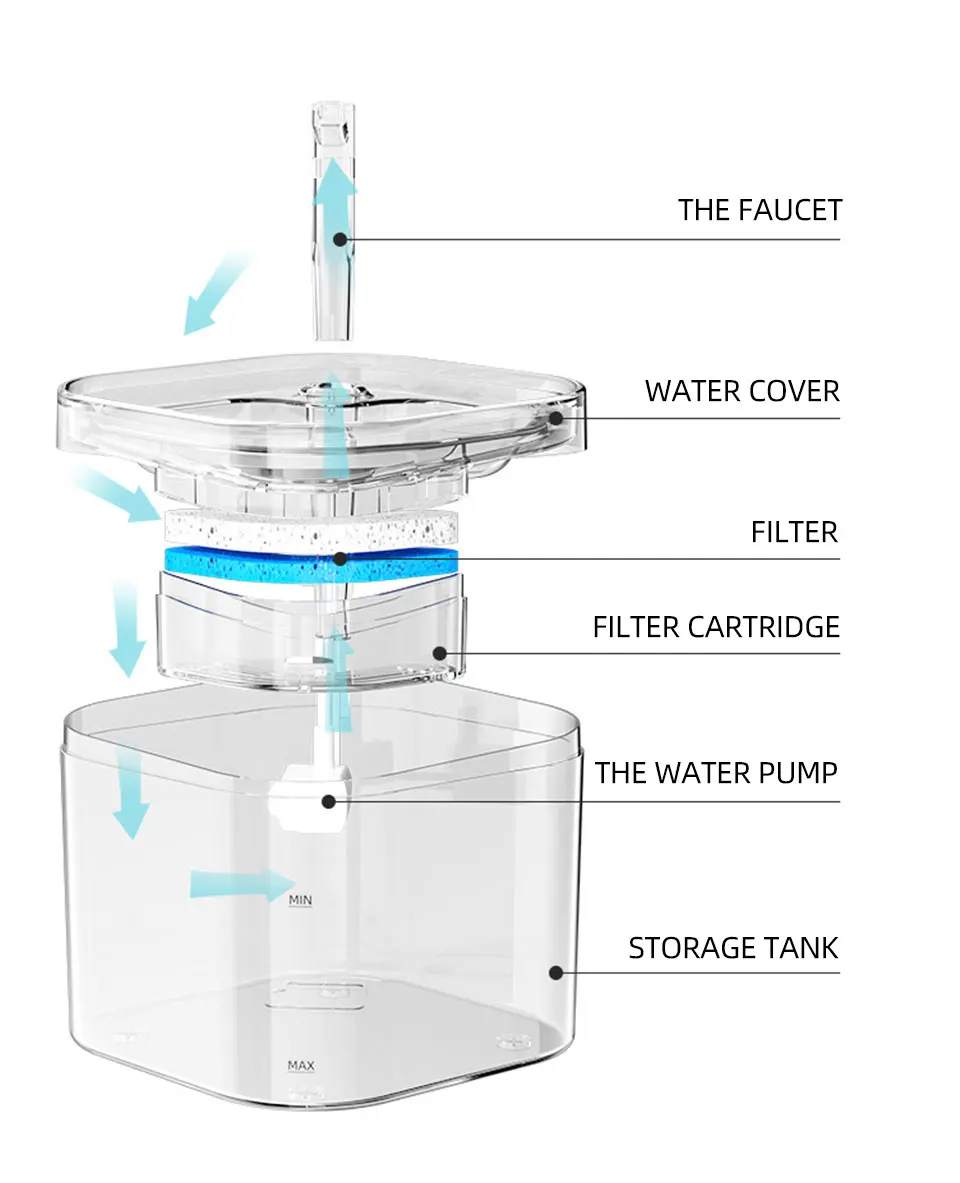 THE FAUCET

WATER COVER

FILTER

FILTER CARTRIDGE

THE WATER PUMP

MIN

STORAGE TANK

MAX