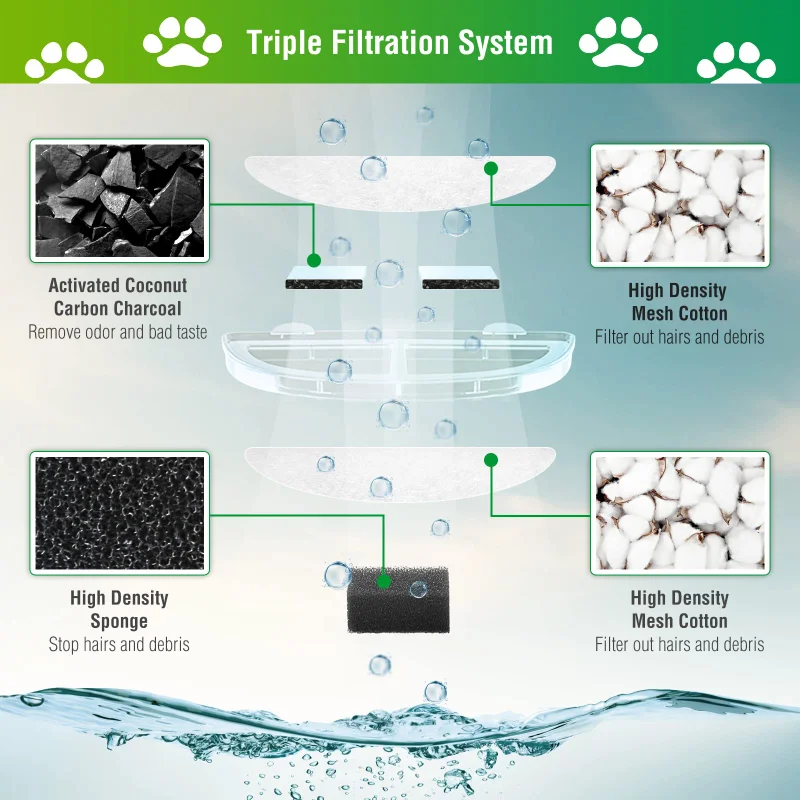 Triple Filtration System

Activated Coconut Carbon Charcoal
Remove odor and bad taste

High Density Mesh Cotton
Filter out hairs and debris

High Density Sponge
Stop hairs and debris

High Density Mesh Cotton
Filter out hairs and debris