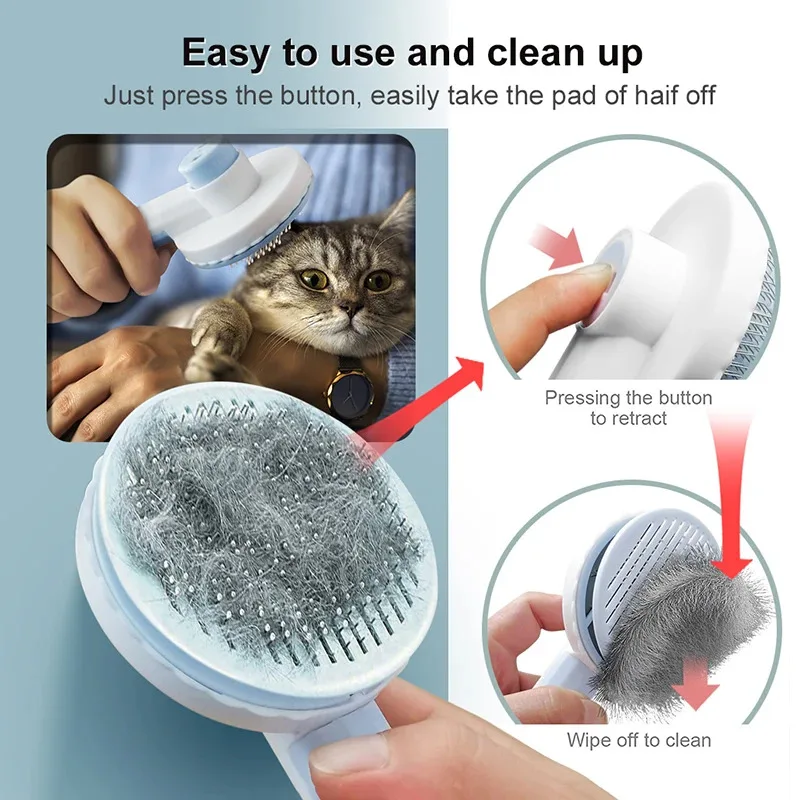 Easy to use and clean up
Just press the button, easily take the pad of haif off

Pressing the button to retract

Wipe off to clean