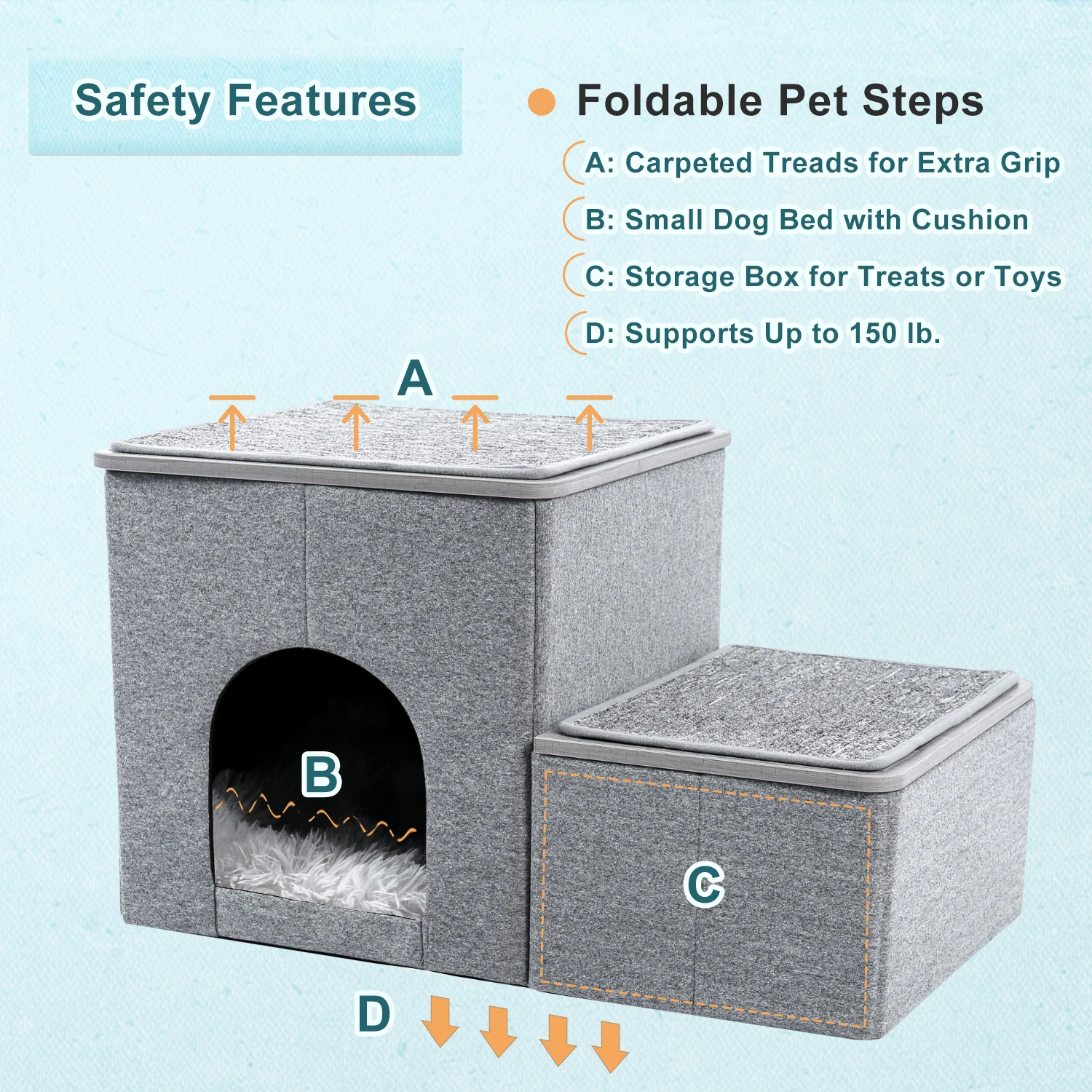 Safety Features

Foldable Pet Steps

A: Carpeted Treads for Extra Grip

B: Small Dog Bed with Cushion

C: Storage Box for Treats or Toys

D: Supports Up to 150 lb.

A

B

C

D