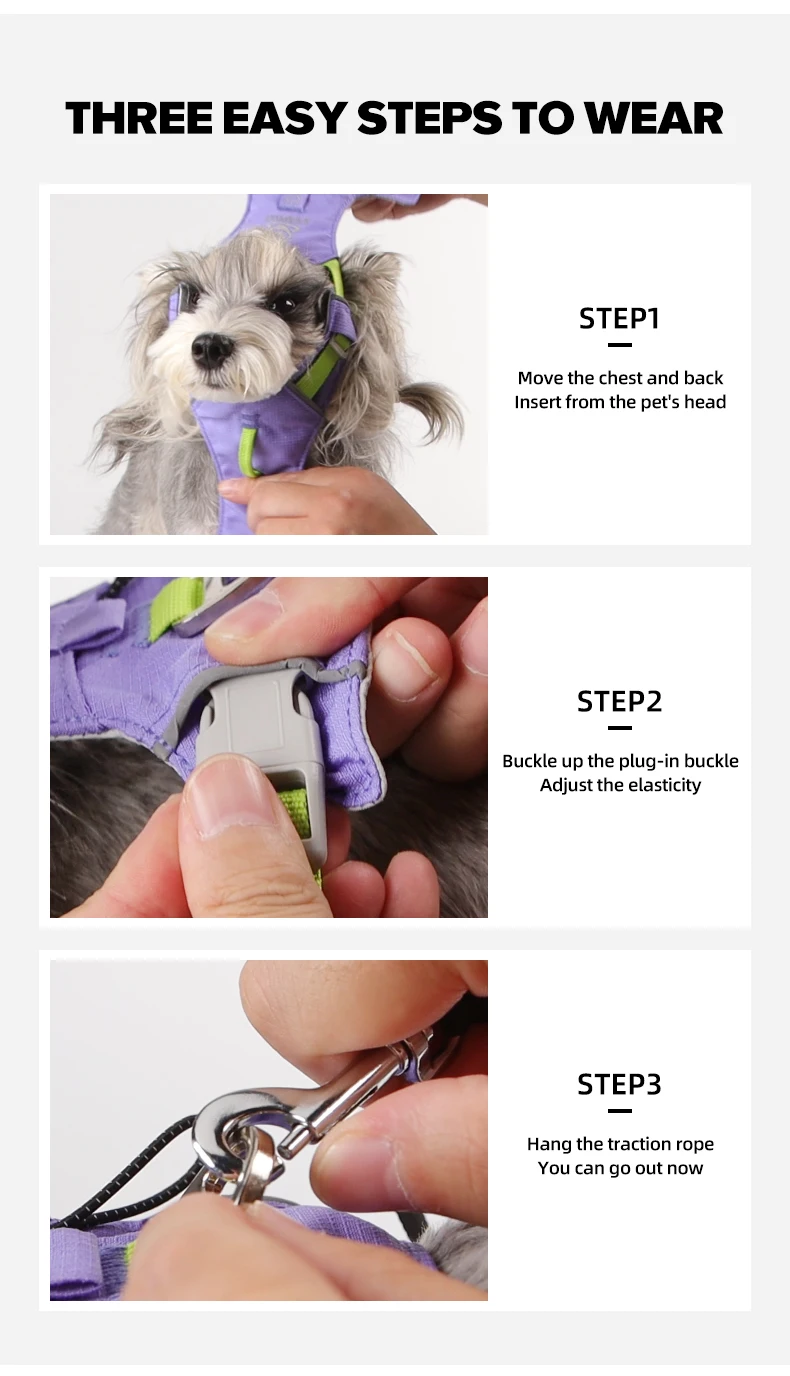 THREE EASY STEPS TO WEAR

STEP1

Move the chest and back
Insert from the pet's head

STEP2

Buckle up the plug-in buckle
Adjust the elasticity

STEP3

Hang the traction rope
You can go out now