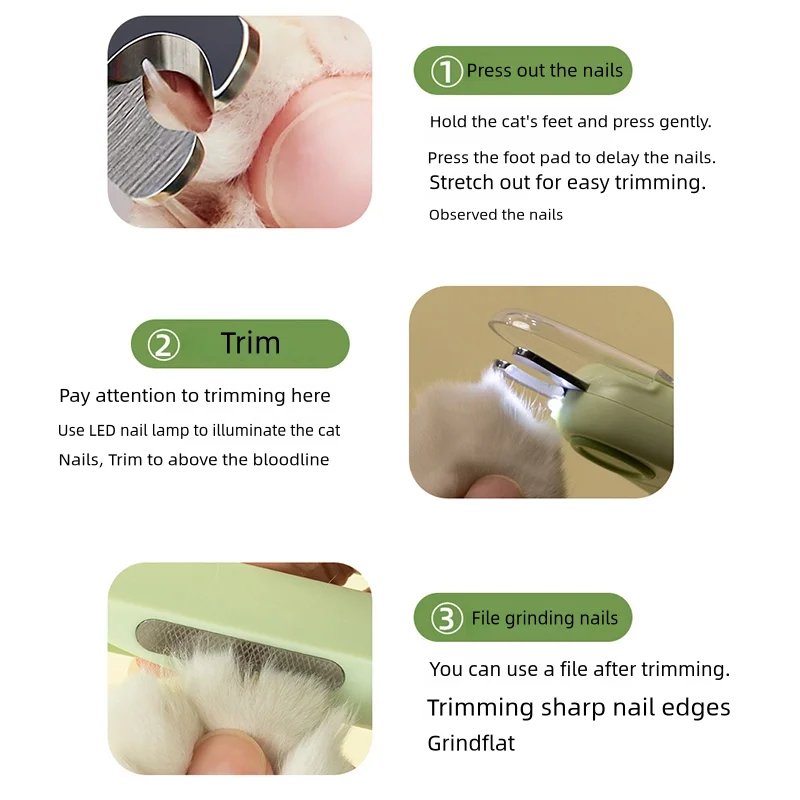 ① Press out the nails

Hold the cat's feet and press gently.

Press the foot pad to delay the nails.

Stretch out for easy trimming.

Observed the nails

② Trim

Pay attention to trimming here

Use LED nail lamp to illuminate the cat

Nails, Trim to above the bloodline

③ File grinding nails

You can use a file after trimming.

Trimming sharp nail edges

Grindflat