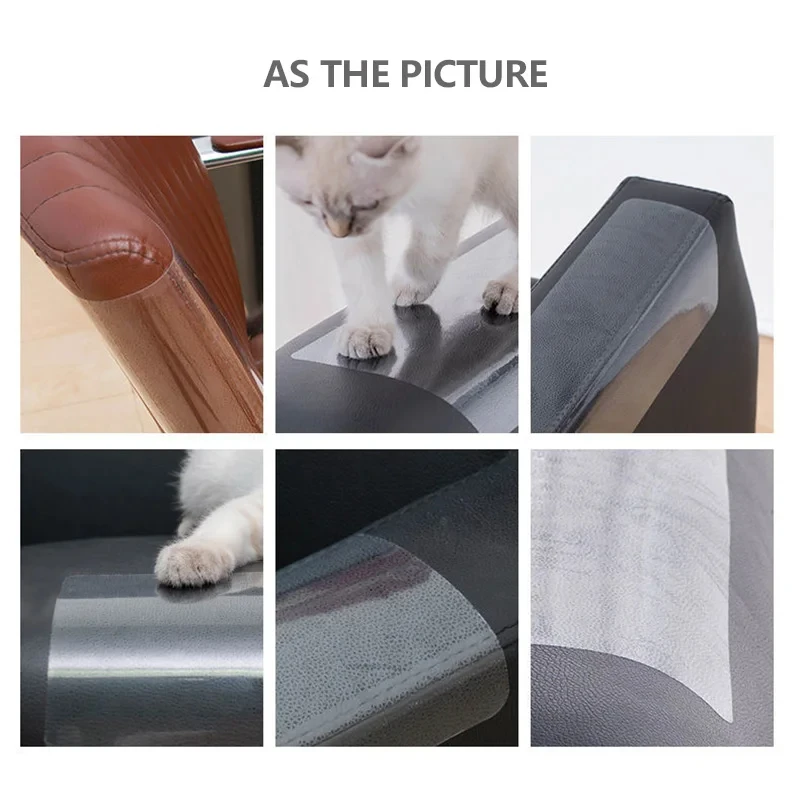 AS THE PICTURE