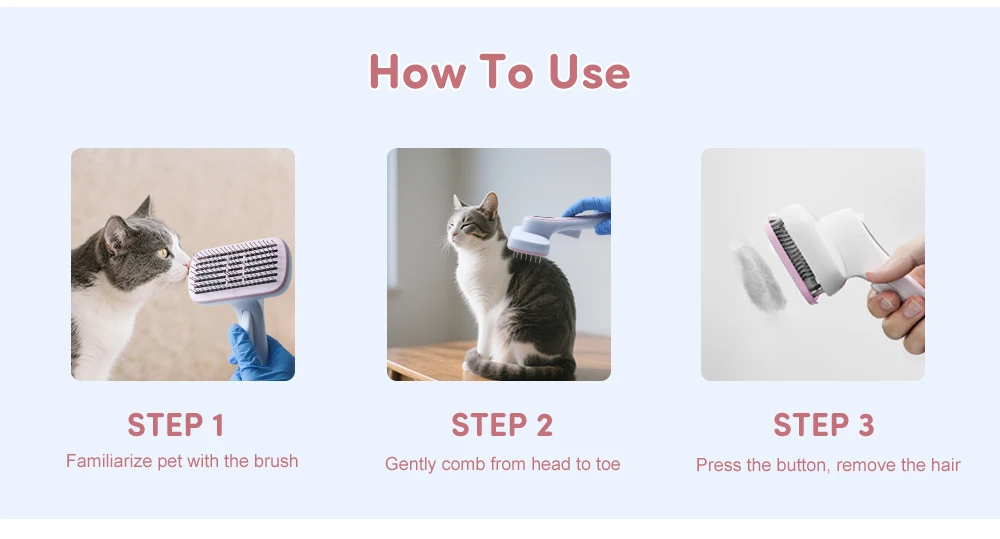 How To Use

STEP 1
Familiarize pet with the brush

STEP 2
Gently comb from head to toe

STEP 3
Press the button, remove the hair