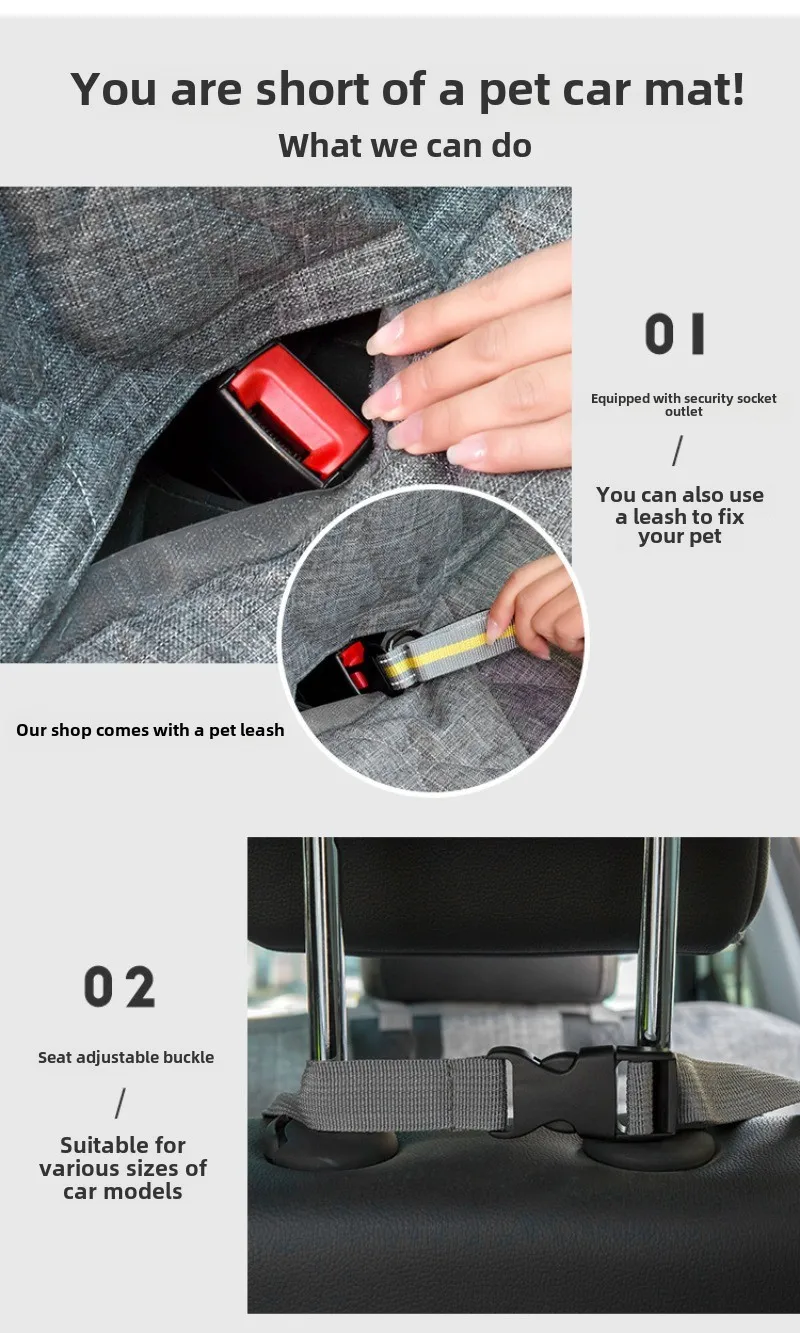 You are short of a pet car mat!

What we can do

01

Equipped with security socket outlet

/

You can also use a leash to fix your pet

Our shop comes with a pet leash

02

Seat adjustable buckle

/

Suitable for various sizes of car models