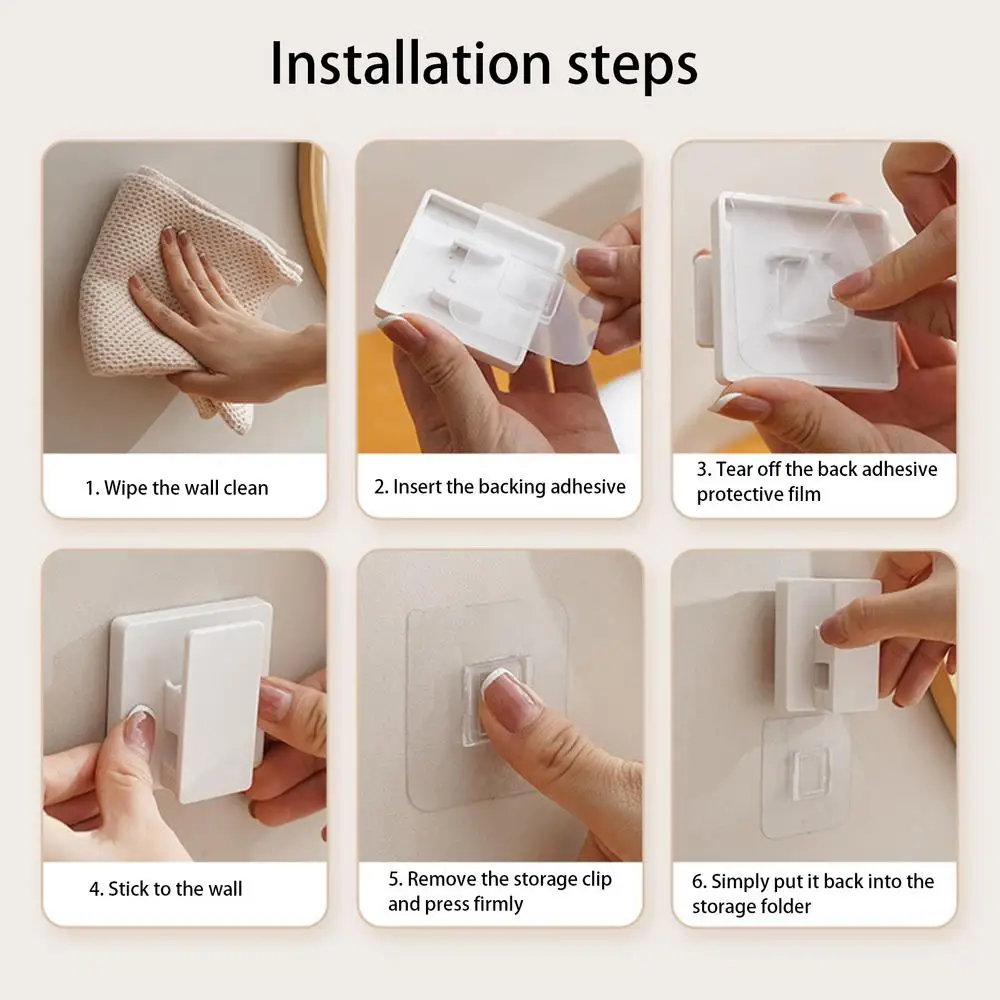 Installation steps

1. Wipe the wall clean

2. Insert the backing adhesive

3. Tear off the back adhesive protective film

4. Stick to the wall

5. Remove the storage clip and press firmly

6. Simply put it back into the storage folder