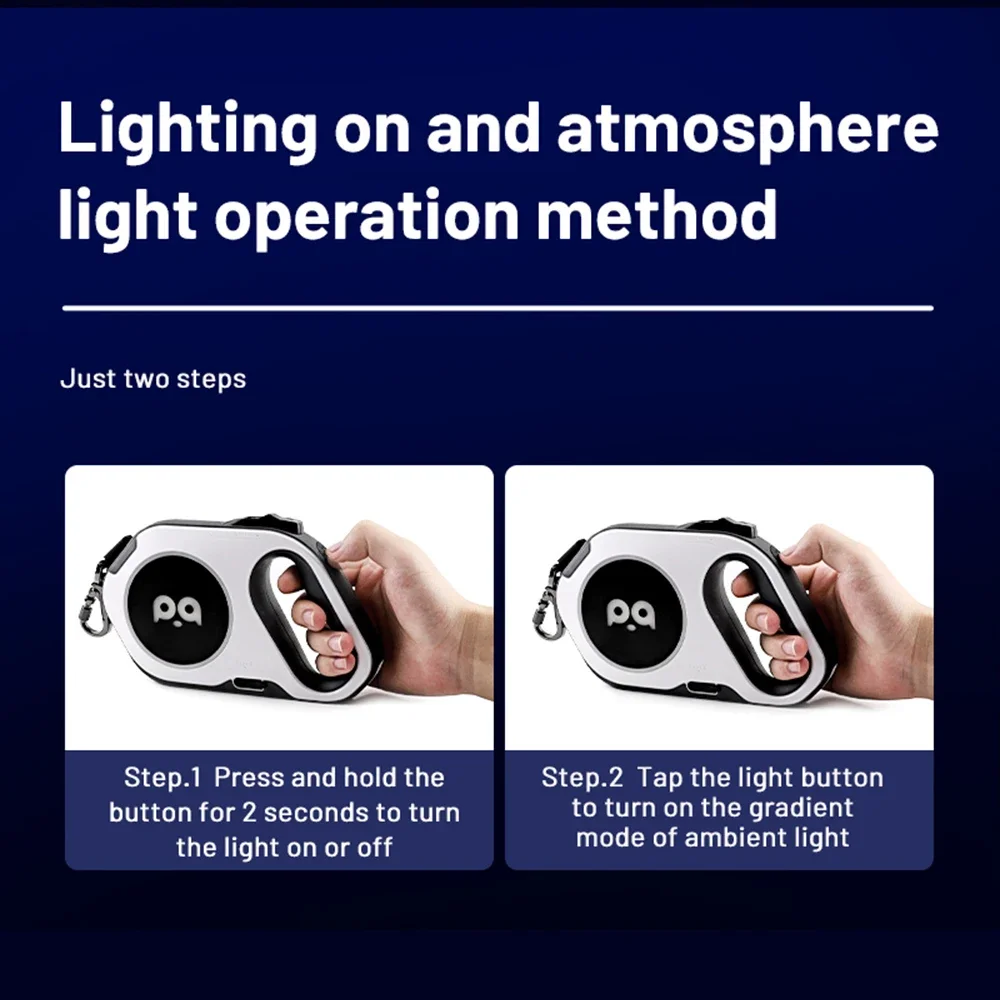 Lighting on and atmosphere light operation method

Just two steps

pa

Step.1 Press and hold the button for 2 seconds to turn the light on or off

pa

Step.2 Tap the light button to turn on the gradient mode of ambient light