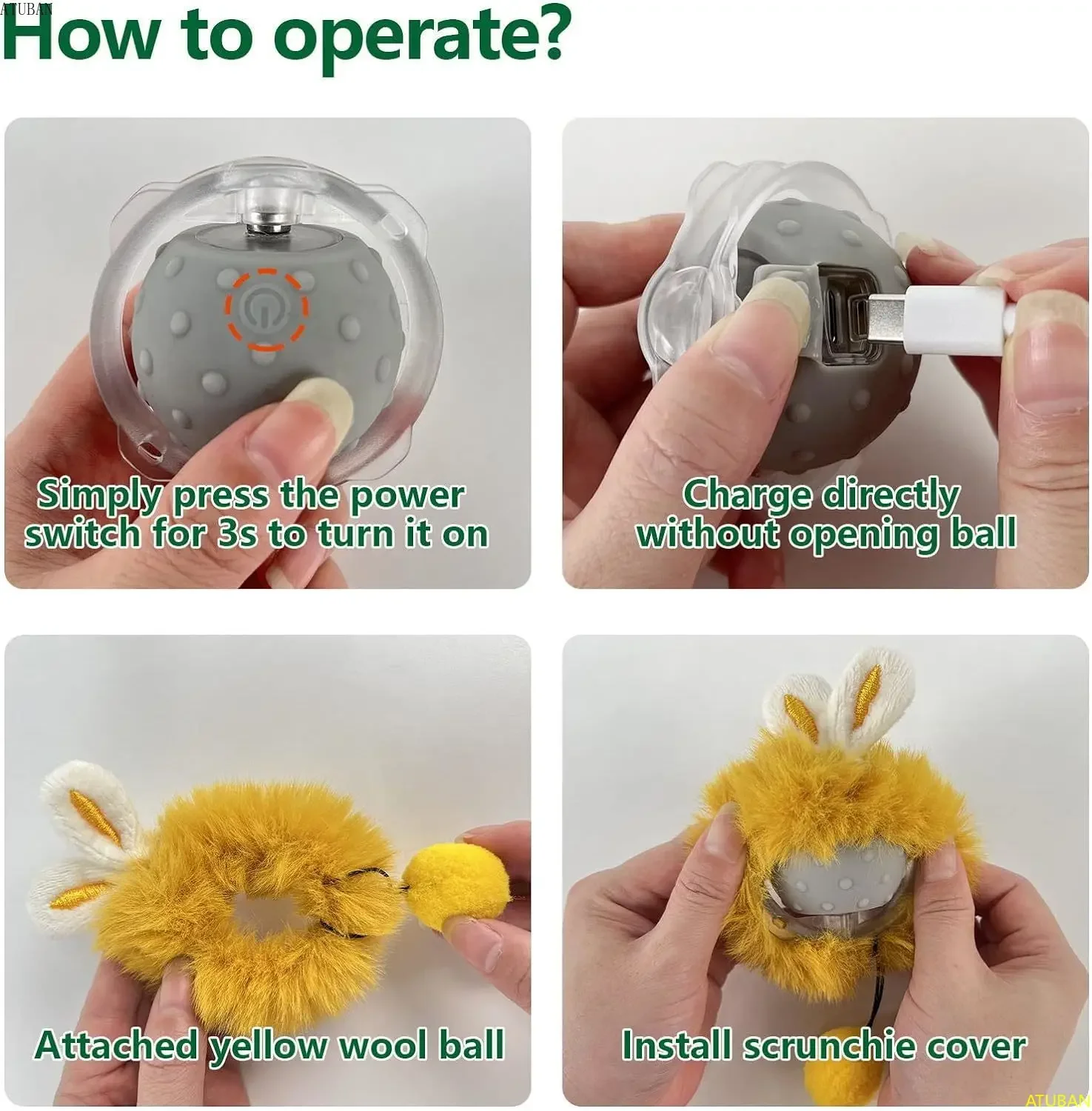 ATUBAN

How to operate?

Simply press the power switch for 3s to turn it on

Charge directly without opening ball

Attached yellow wool ball

Install scrunchie cover

ATUBAN