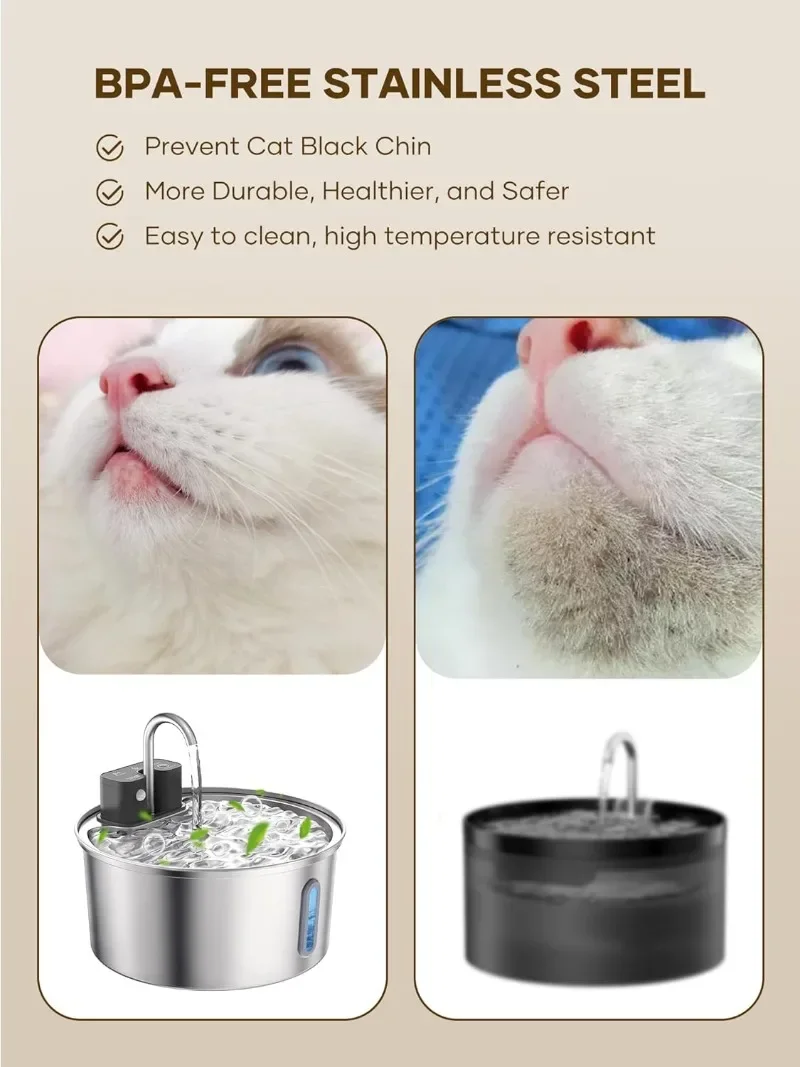 BPA-FREE STAINLESS STEEL

Prevent Cat Black Chin

More Durable, Healthier, and Safer

Easy to clean, high temperature resistant