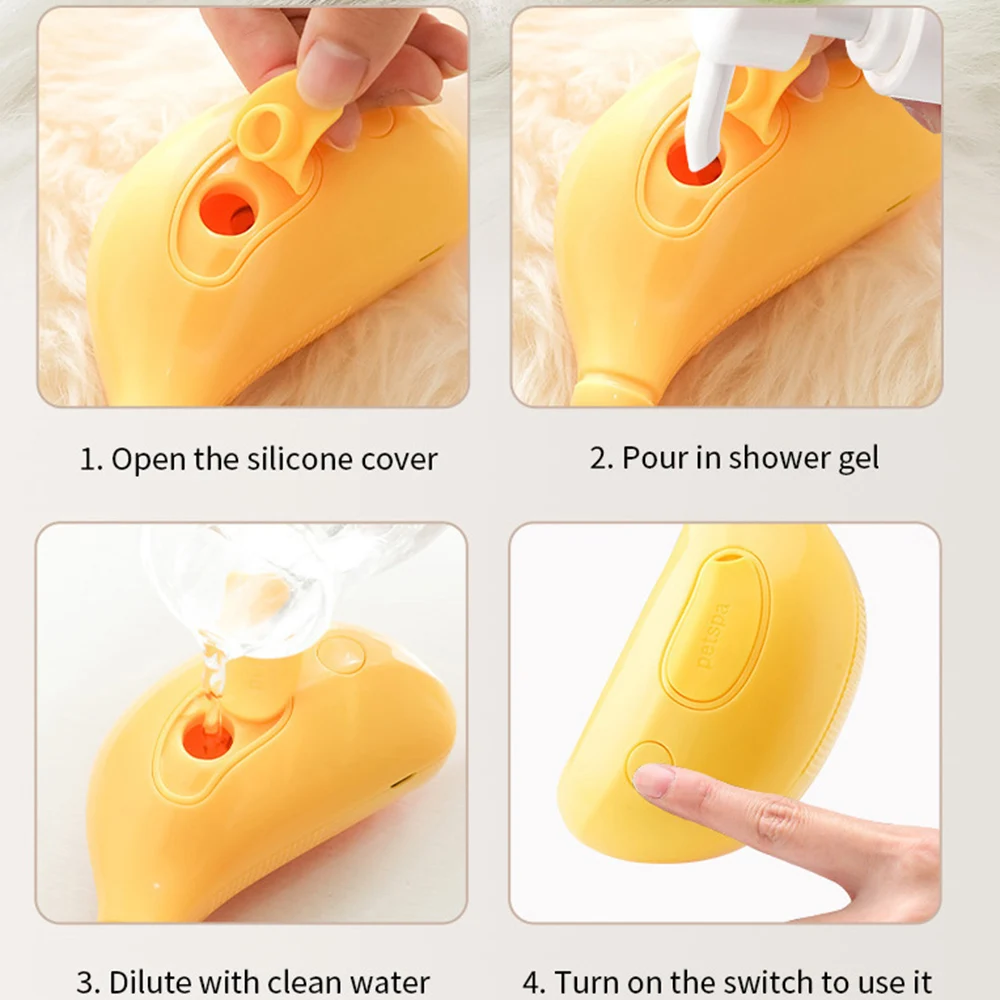 1. Open the silicone cover

2. Pour in shower gel

petspa

3. Dilute with clean water

4. Turn on the switch to use it