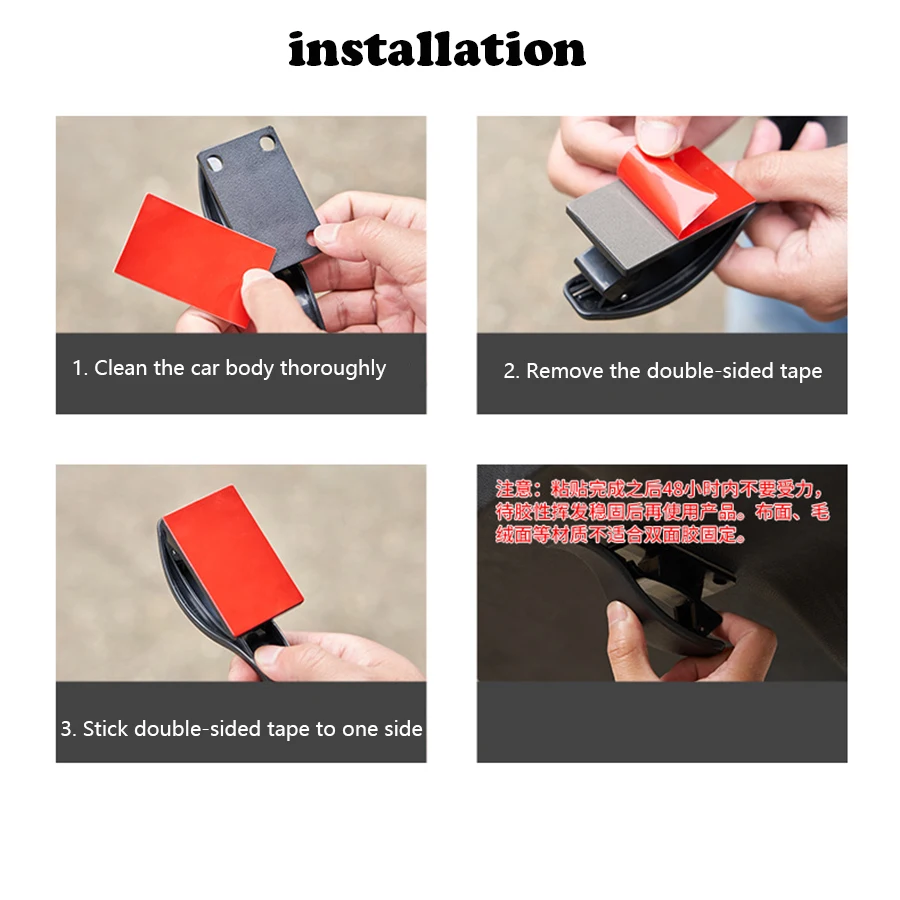 installation

1. Clean the car body thoroughly

2. Remove the double-sided tape

3. Stick double-sided tape to one side

注意：粘贴完成之后48小时内不要受力，待胶性挥发稳固后再使用产品。布面、毛绒面等材质不适合双面胶固定。