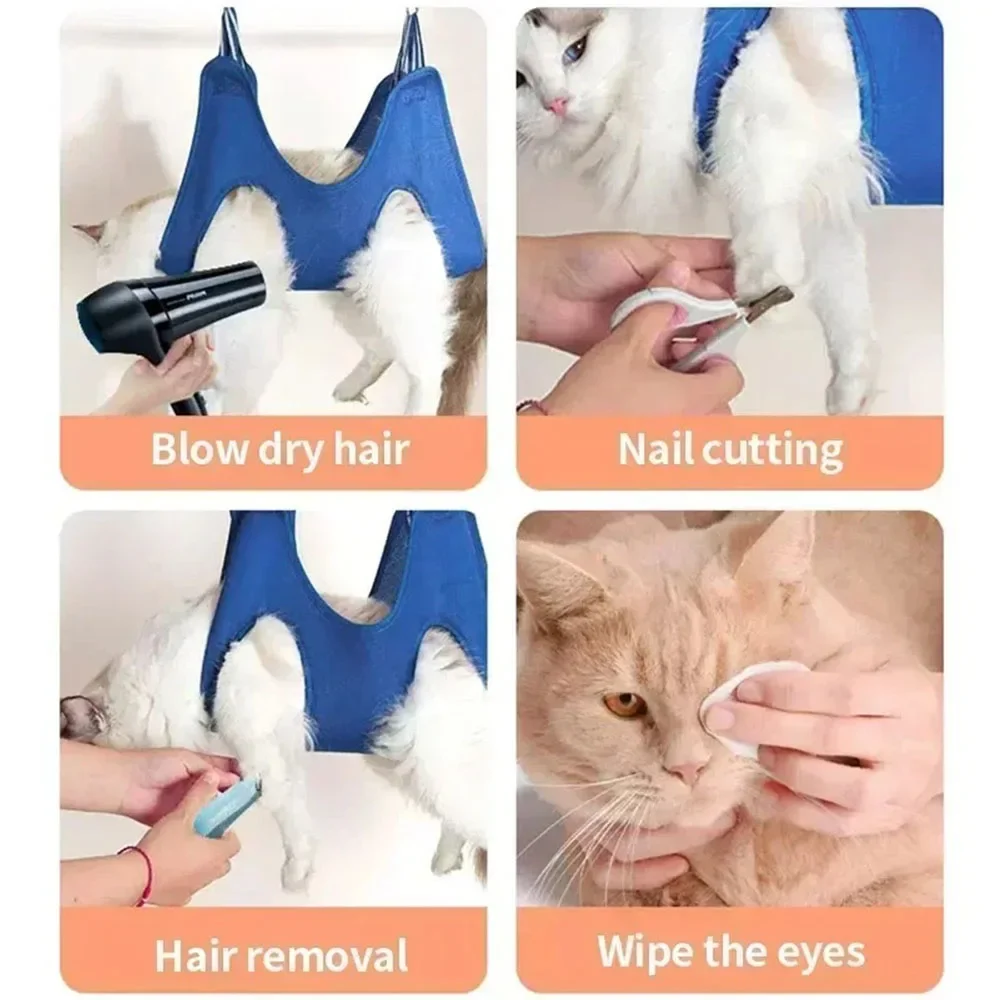 Blow dry hair

Nail cutting

Hair removal

Wipe the eyes