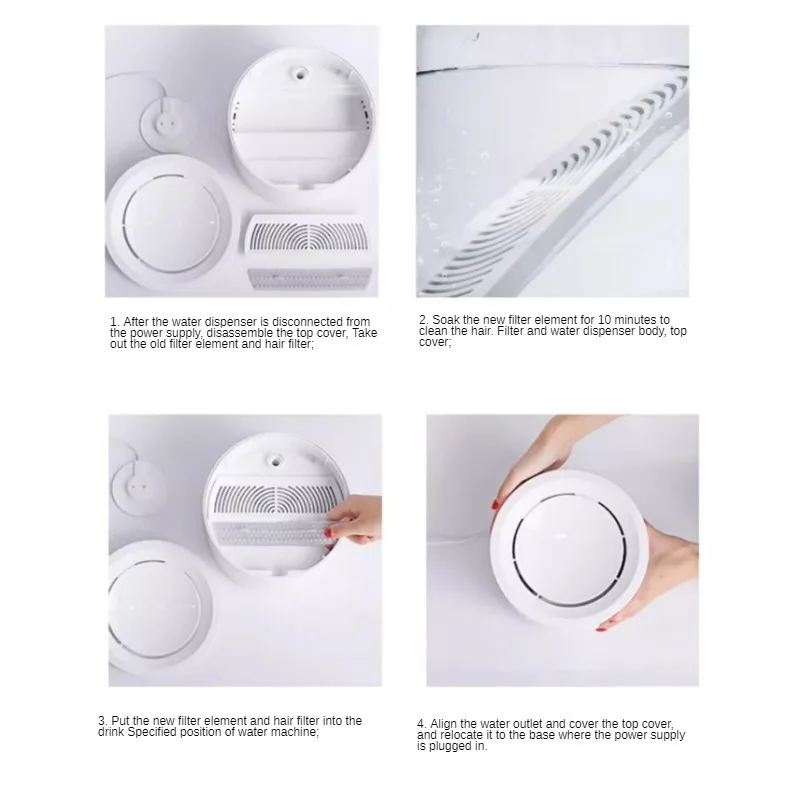 1. After the water dispenser is disconnected from the power supply, disassemble the top cover, Take out the old filter element and hair filter;

2. Soak the new filter element for 10 minutes to clean the hair. Filter and water dispenser body, top cover;

3. Put the new filter element and hair filter into the drink Specified position of water machine;

4. Align the water outlet and cover the top cover, and relocate it to the base where the power supply is plugged in.