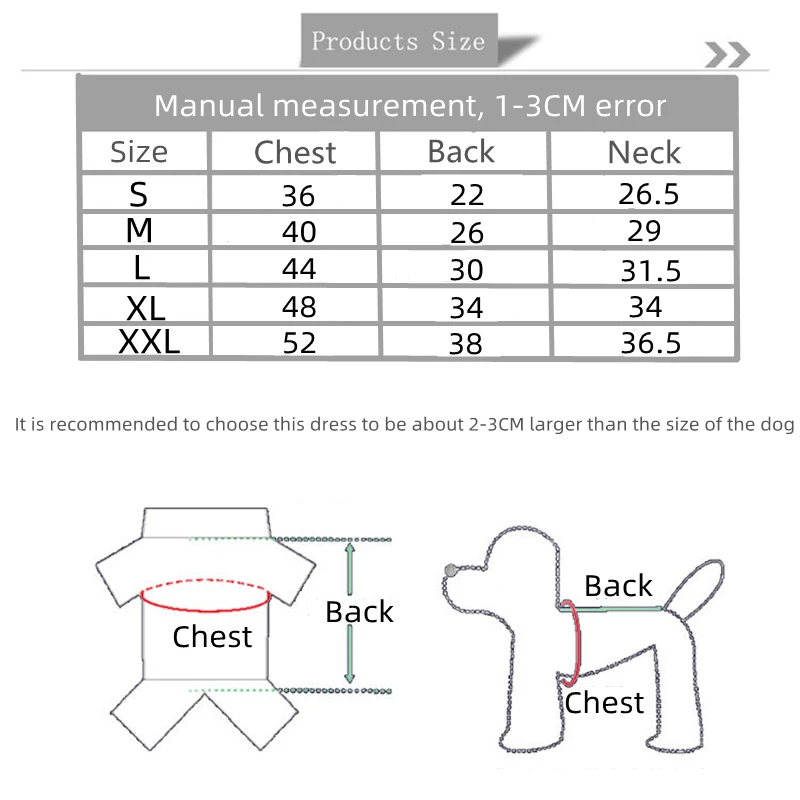 Products Size

Manual measurement, 1-3CM error

| Size | Chest | Back | Neck |
|---|---|---|---|
| S | 36 | 22 | 26.5 |
| M | 40 | 26 | 29 |
| L | 44 | 30 | 31.5 |
| XL | 48 | 34 | 34 |
| XXL | 52 | 38 | 36.5 |

It is recommended to choose this dress to be about 2-3CM larger than the size of the dog

Chest

Back

Back

Chest