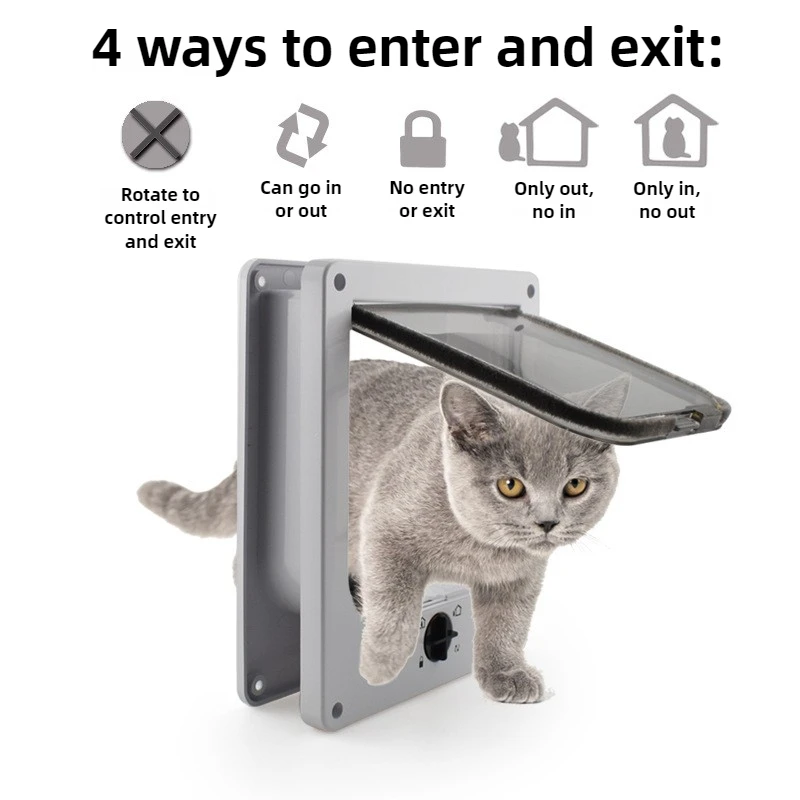 4 ways to enter and exit:

Rotate to control entry and exit

Can go in or out

No entry or exit

Only out, no in

Only in, no out