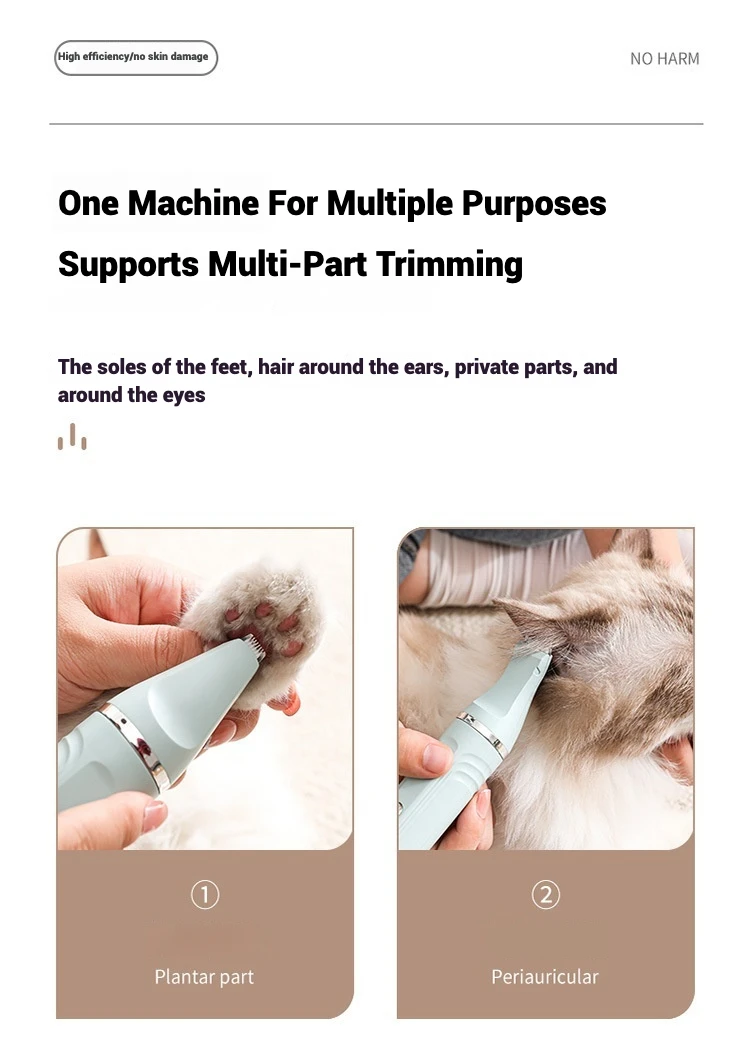 High efficiency/no skin damage

NO HARM

One Machine For Multiple Purposes

Supports Multi-Part Trimming

The soles of the feet, hair around the ears, private parts, and around the eyes

①

Plantar part

②

Periauricular