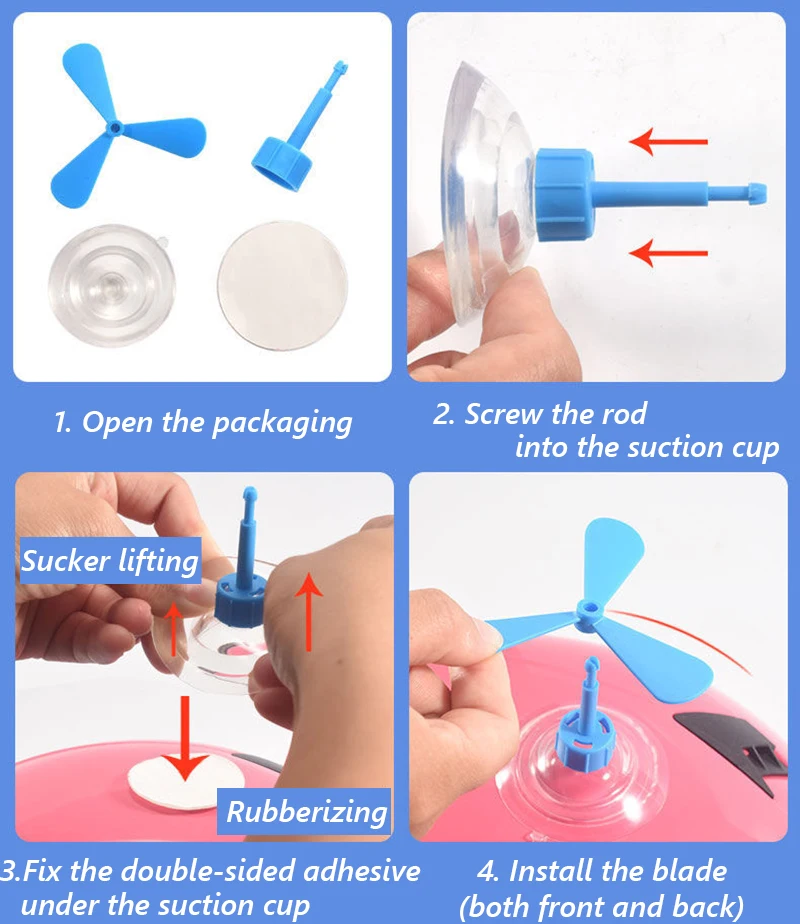 1. Open the packaging

2. Screw the rod into the suction cup

Sucker lifting

Rubberizing

3.Fix the double-sided adhesive under the suction cup

4. Install the blade (both front and back)