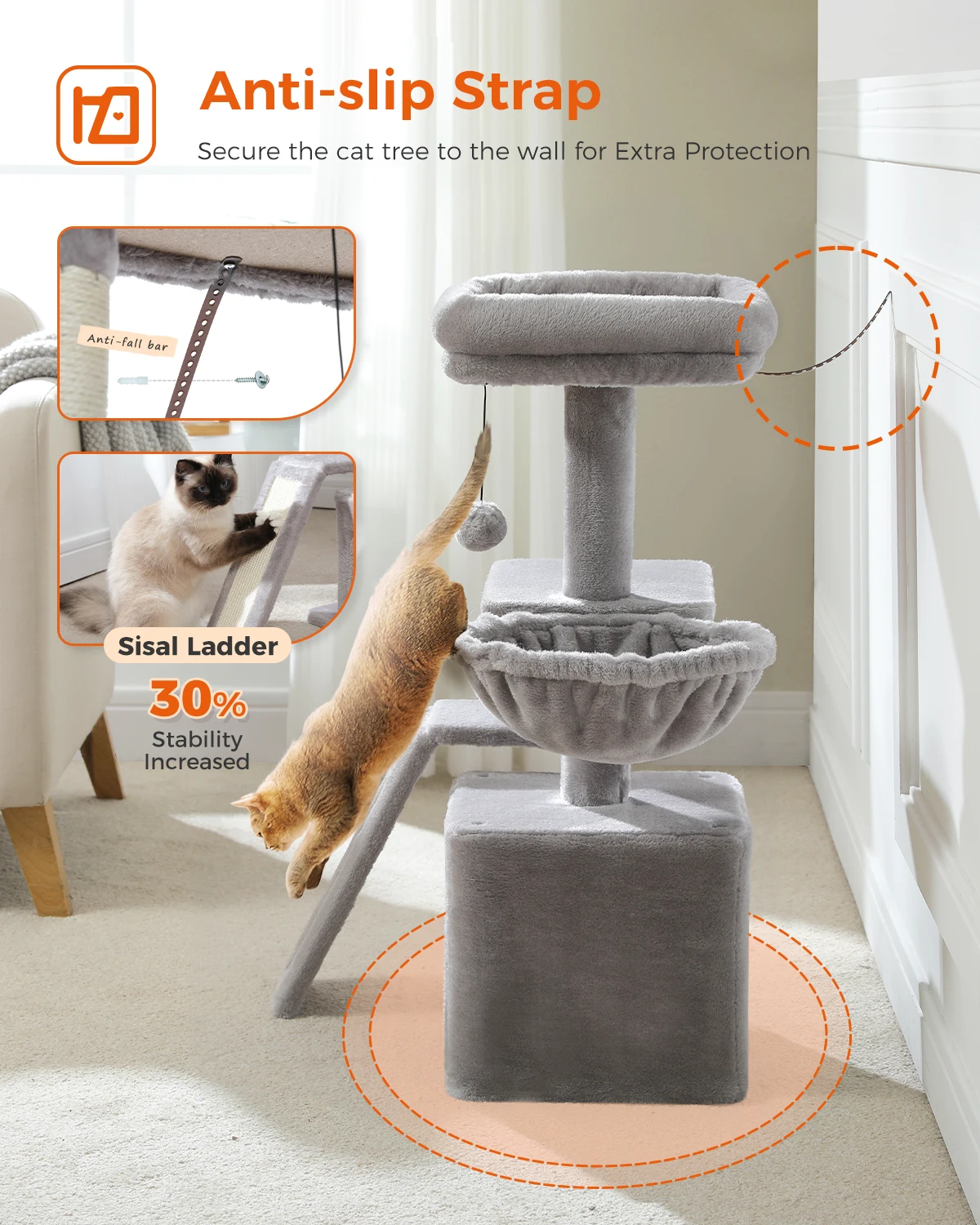 Anti-slip Strap
Secure the cat tree to the wall for Extra Protection

Anti-fall bar

Sisal Ladder

30%
Stability Increased