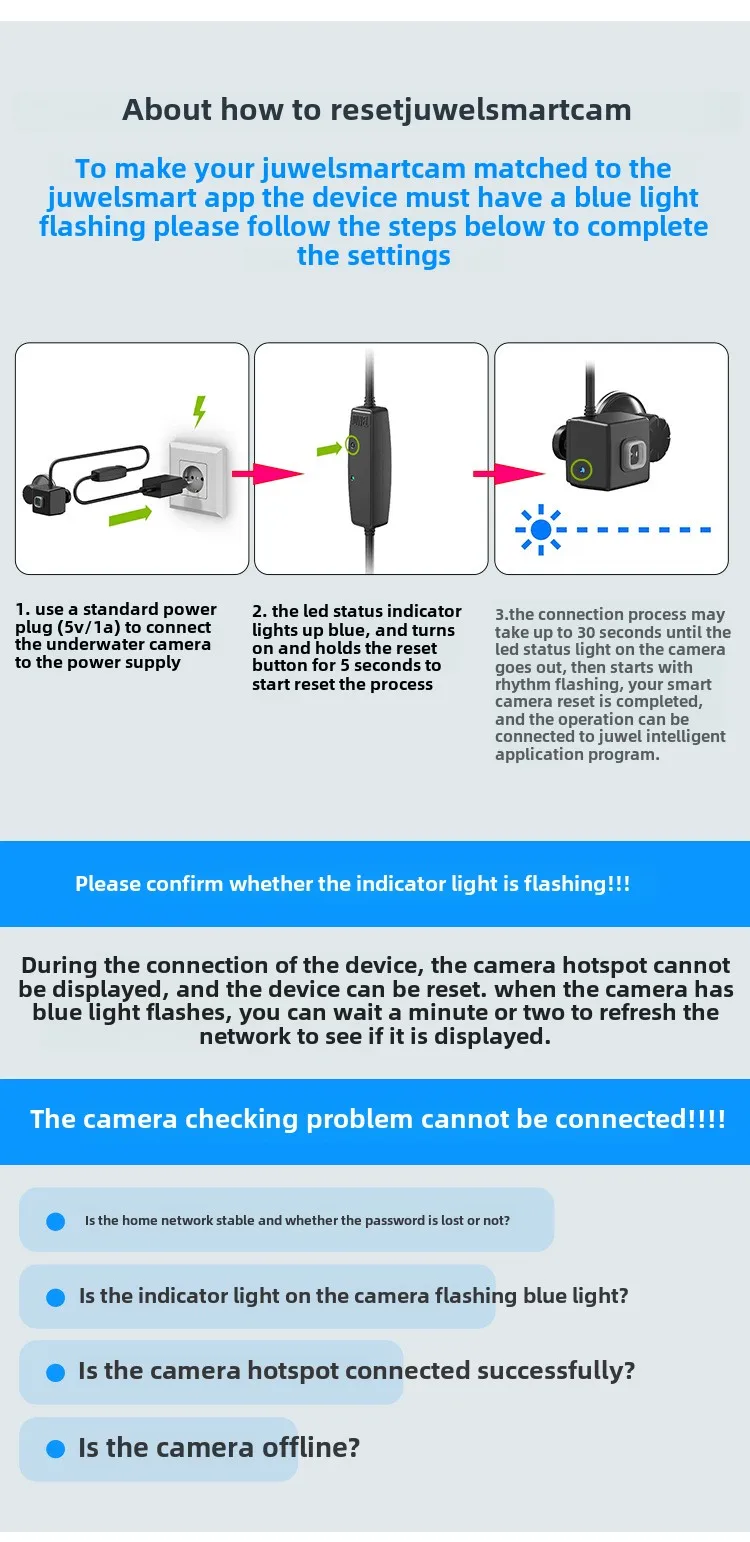 About how to resetjuwelsmartcam

To make your juwelsmartcam matched to the juwelsmart app the device must have a blue light flashing please follow the steps below to complete the settings

1. use a standard power plug (5v/1a) to connect the underwater camera to the power supply

2. the led status indicator lights up blue, and turns on and holds the reset button for 5 seconds to start reset the process

3.the connection process may take up to 30 seconds until the led status light on the camera goes out, then starts with rhythm flashing, your smart camera reset is completed, and the operation can be connected to juwel intelligent application program.

Please confirm whether the indicator light is flashing!!!

During the connection of the device, the camera hotspot cannot be displayed, and the device can be reset. when the camera has blue light flashes, you can wait a minute or two to refresh the network to see if it is displayed.

The camera checking problem cannot be connected!!!!

Is the home network stable and whether the password is lost or not?

Is the indicator light on the camera flashing blue light?

Is the camera hotspot connected successfully?

Is the camera offline?