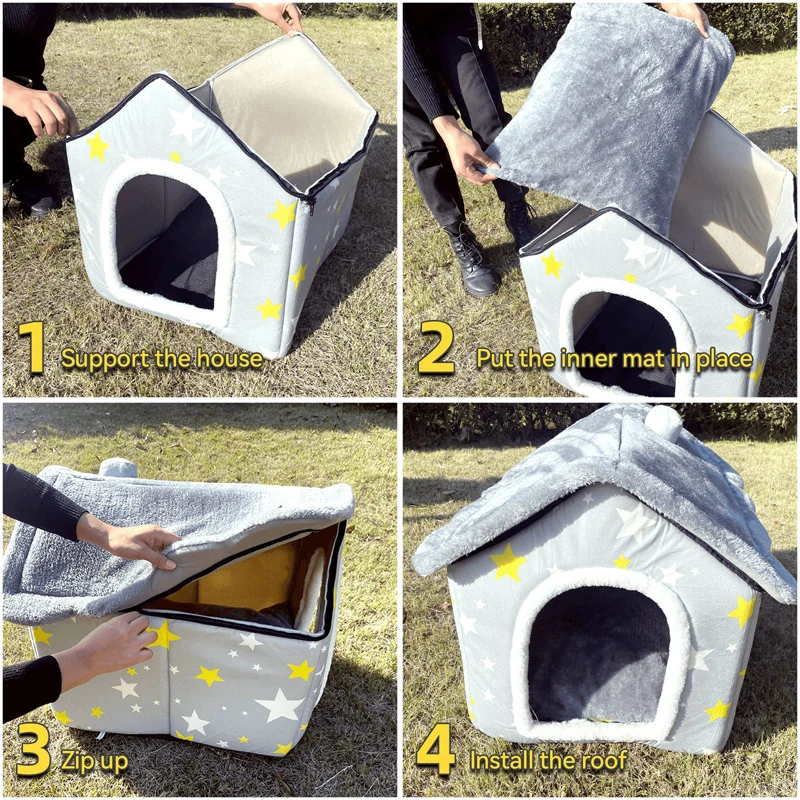 1 Support the house

2 Put the inner mat in place

3 Zip up

4 Install the roof